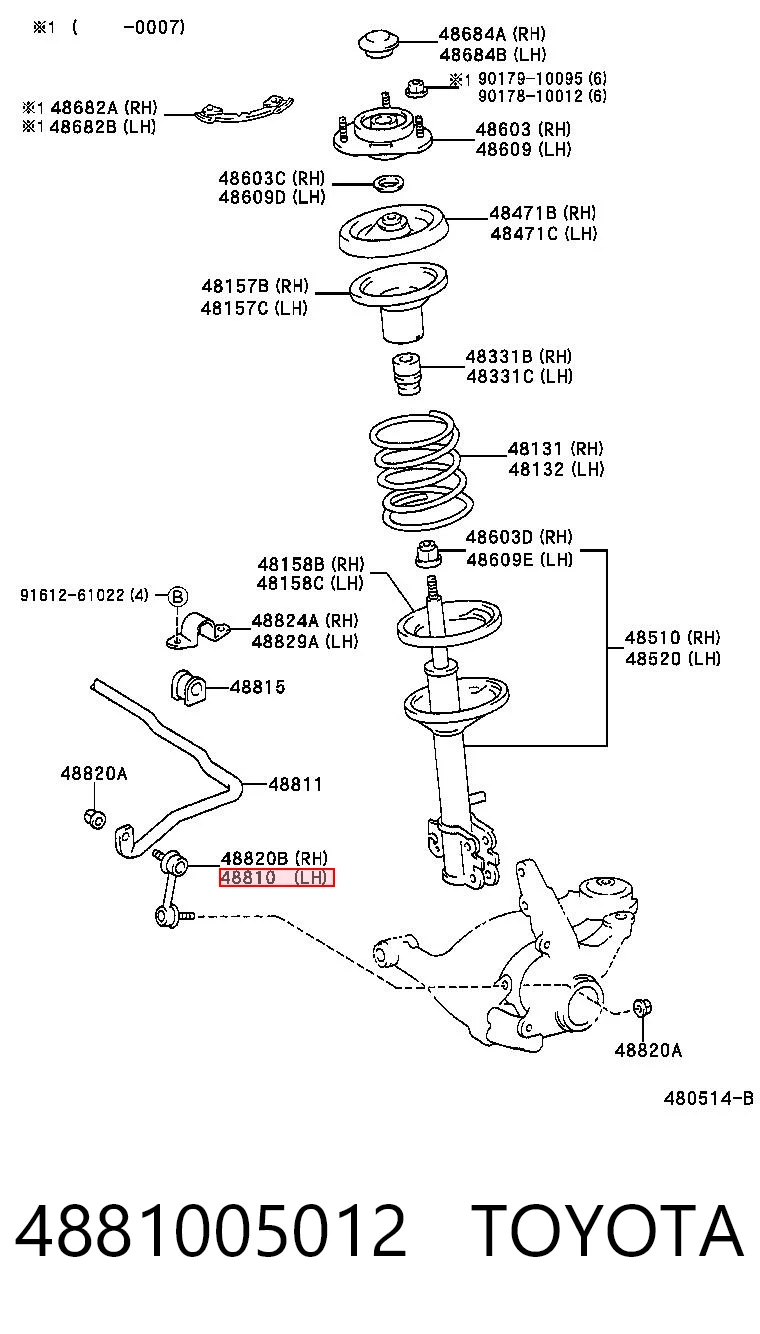 ※1 ( -0007)

48684A (RH)
48684B (LH)

※1 90179-10095 (6)
90178-10012 (6)

※1 48682A (RH)
※1 48682B (LH)

48603 (RH)
48609 (LH)

48603C (RH)
48609D (LH)

48471B (RH)
48471C (LH)

48157B (RH)
48157C (LH)

48331B (RH)
48331C (LH)

48131 (RH)
48132 (LH)

48603D (RH)
48609E (LH)

48158B (RH)
48158C (LH)

91612-61022 (4) B

48824A (RH)
48829A (LH)

48510 (RH)
48520 (LH)

48815

48820A

48811

48820B (RH)
48810 (LH)

48820A

480514-B

4881005012 TOYOTA