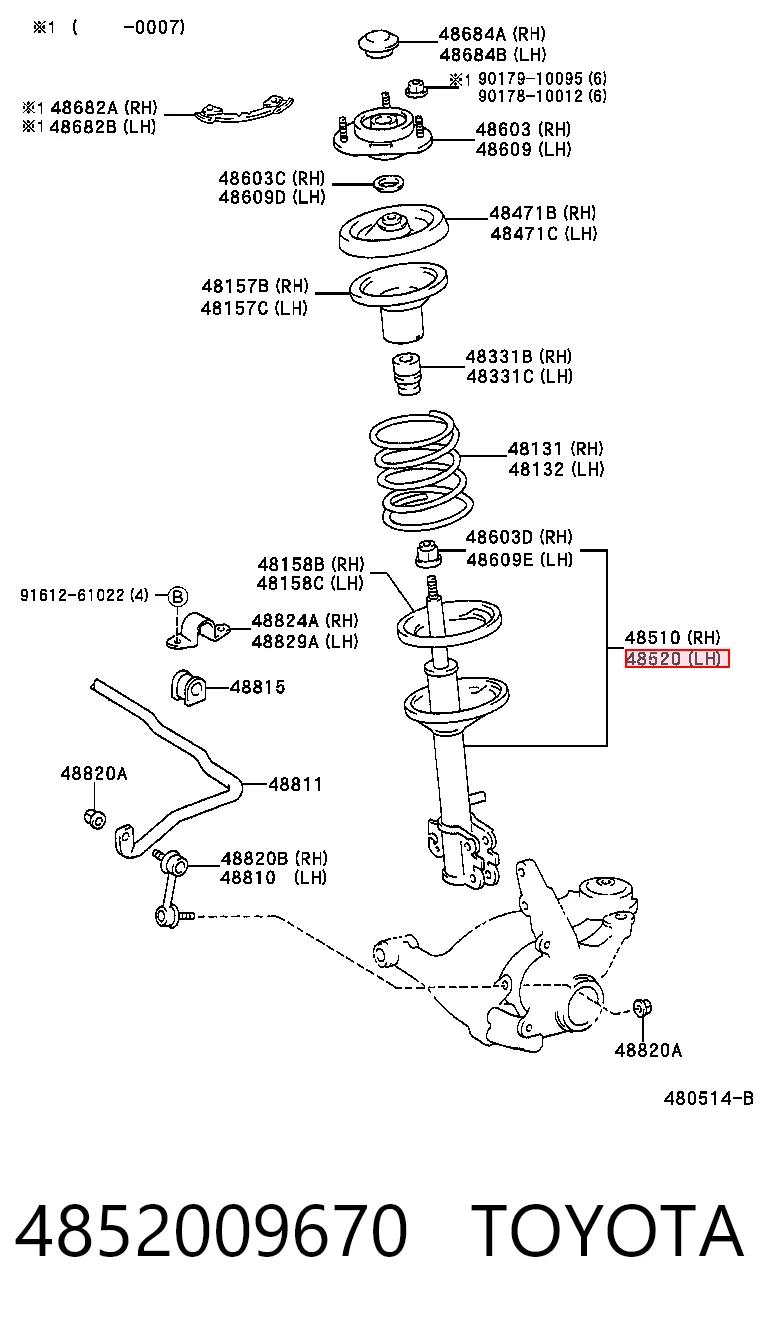 ※1 ( -0007)

48684A (RH)
48684B (LH)

※1 90179-10095 (6)
90178-10012 (6)

※1 48682A (RH)
※1 48682B (LH)

48603 (RH)
48609 (LH)

48603C (RH)
48609D (LH)

48471B (RH)
48471C (LH)

48157B (RH)
48157C (LH)

48331B (RH)
48331C (LH)

48131 (RH)
48132 (LH)

48603D (RH)
48609E (LH)

48158B (RH)
48158C (LH)

91612-61022 (4) B

48824A (RH)
48829A (LH)

48510 (RH)
48520 (LH)

48815

48820A

48811

48820B (RH)
48810 (LH)

48820A

480514-B

4852009670 TOYOTA