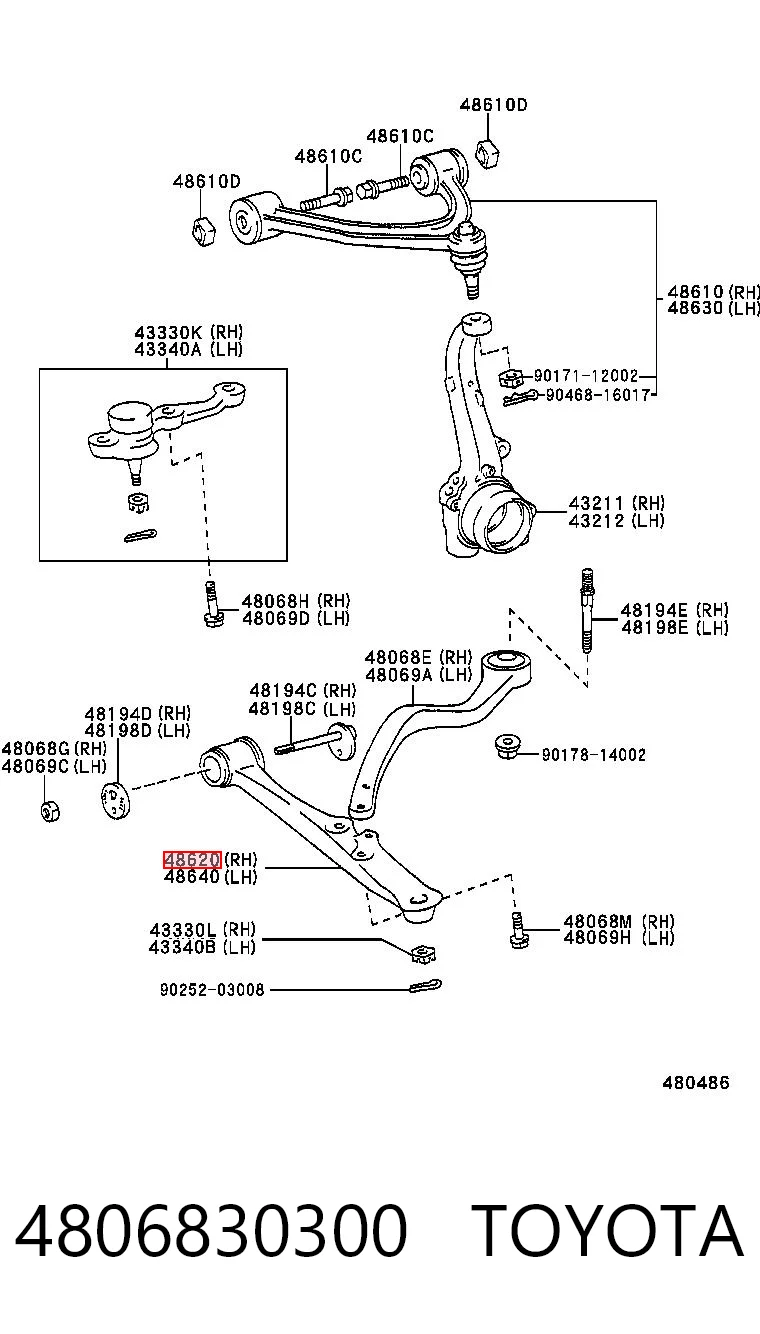 48610D
48610C
48610C
48610D
48610 (RH)
48630 (LH)
43330K (RH)
43340A (LH)
90171-12002
90468-16017
43211 (RH)
43212 (LH)
48068H (RH)
48069D (LH)
48194E (RH)
48198E (LH)
48068E (RH)
48069A (LH)
48194C (RH)
48198C (LH)
48194D (RH)
48198D (LH)
48068G (RH)
48069C (LH)
90178-14002
48620 (RH)
48640 (LH)
43330L (RH)
43340B (LH)
48068M (RH)
48069H (LH)
90252-03008
480486

4806830300 TOYOTA