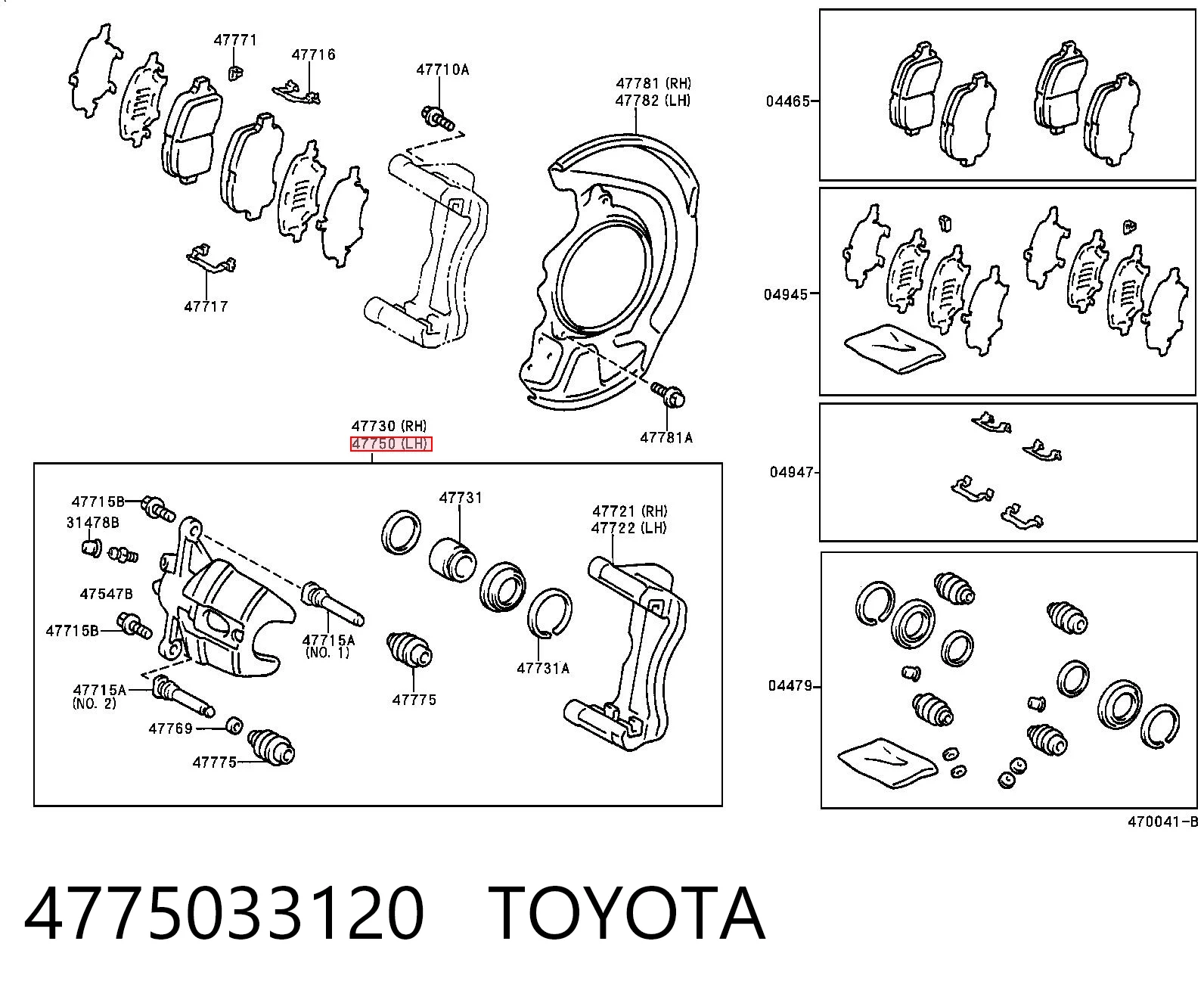 47771
47716
47710A
47781 (RH)
47782 (LH)
47717
47781A
47730 (RH)
47750 (LH)
47715B
31478B
47547B
47715B
47715A
(NO. 1)
47715A
(NO. 2)
47769
47775
47731
47775
47731A
47721 (RH)
47722 (LH)
04465
04945
04947
04479
470041-B

4775033120 TOYOTA