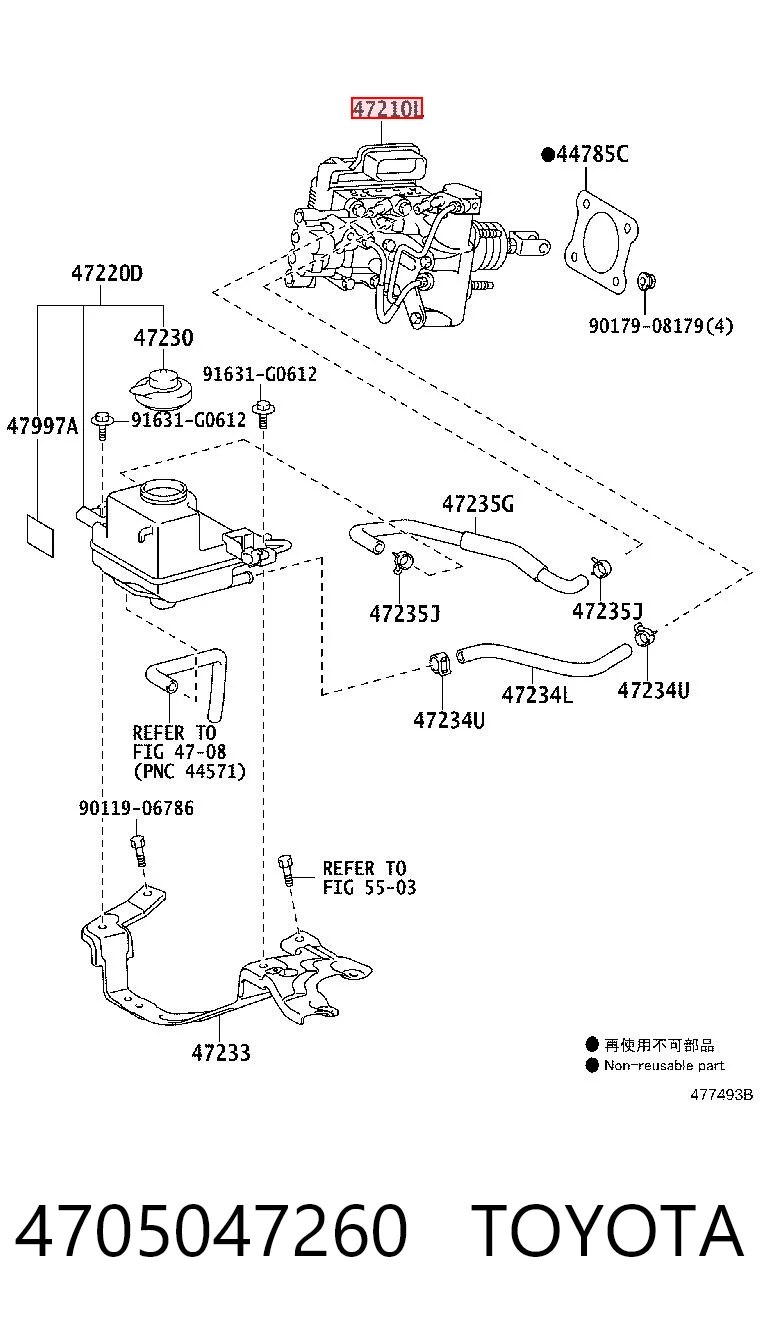 47210L

●44785C

90179-08179(4)

47220D

47230

91631-G0612

47997A

91631-G0612

47235G

47235J

47235J

47234U

47234L

47234U

REFER TO FIG 47-08 (PNC 44571)

90119-06786

REFER TO FIG 55-03

47233

● 再使用不可部品
● Non-reusable part

477493B

4705047260 TOYOTA