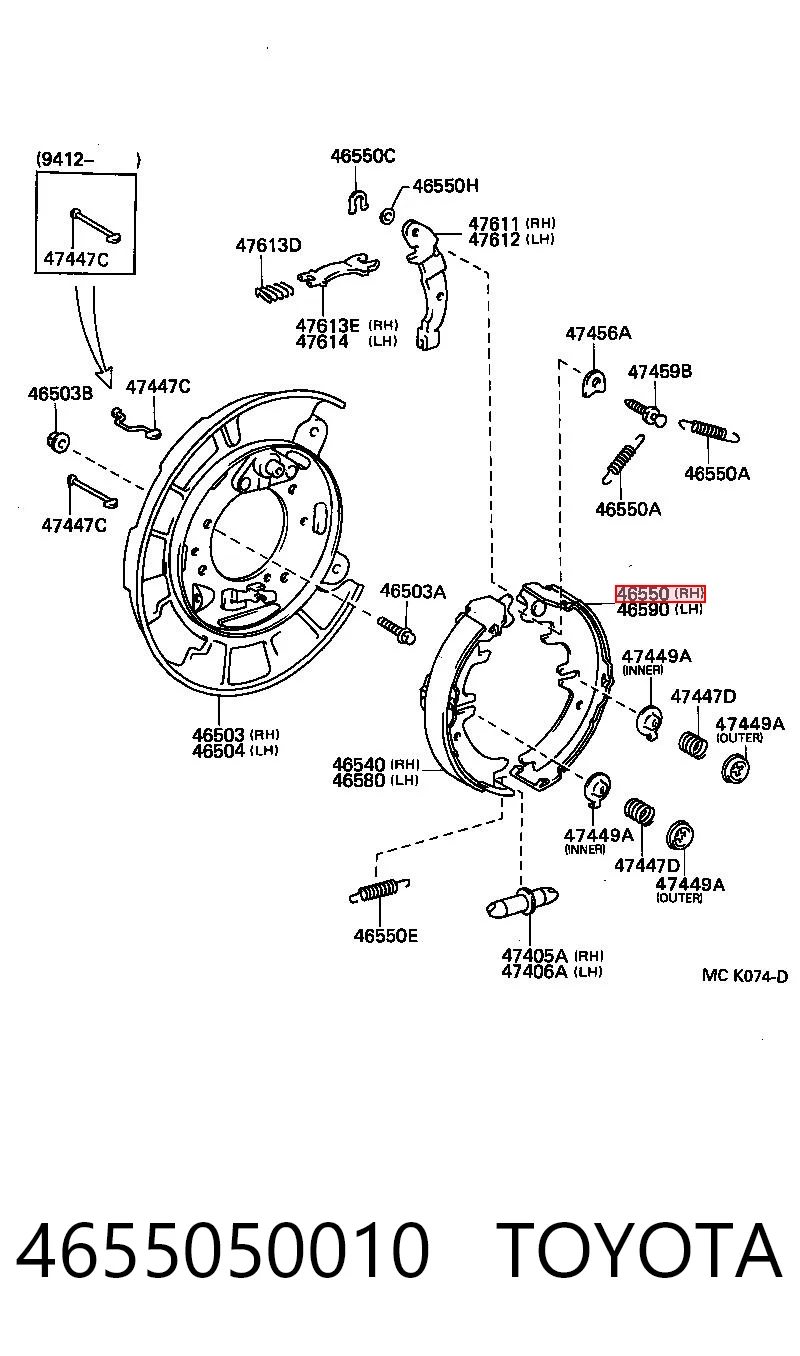 (9412– )
47447C
46550C
46550H
47611 (RH)
47612 (LH)
47613D
47613E (RH)
47614 (LH)
47456A
47459B
46550A
46550A
46503B
47447C
47447C
46503A
46550 (RH)
46590 (LH)
47449A (INNER)
47447D
47449A (OUTER)
46503 (RH)
46504 (LH)
46540 (RH)
46580 (LH)
47449A (INNER)
47447D
47449A (OUTER)
46550E
47405A (RH)
47406A (LH)
MC K074-D
4655050010 TOYOTA