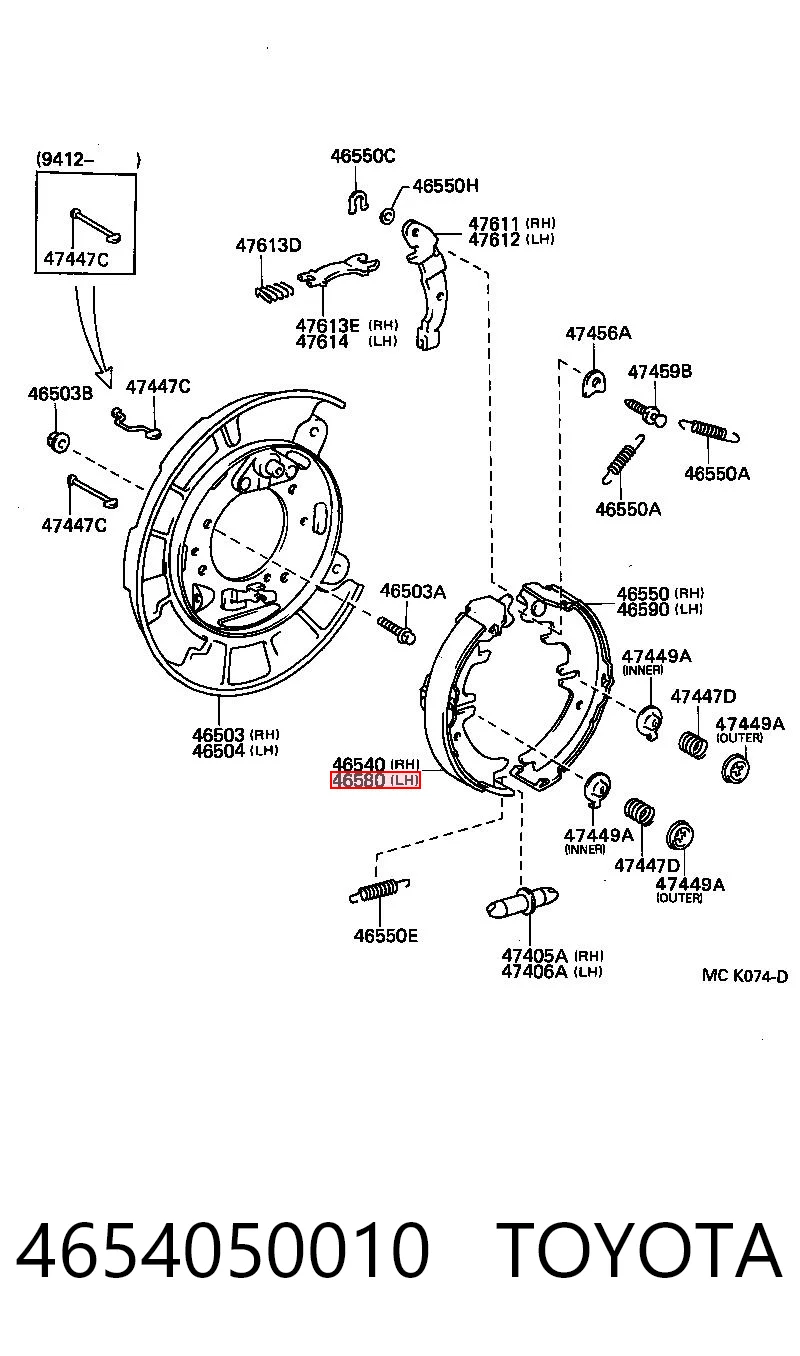 (9412– )

47447C

46550C
46550H
47611 (RH)
47612 (LH)

47613D
47613E (RH)
47614 (LH)

47456A
47459B
46550A
46550A

46503B
47447C
47447C

46503A

46550 (RH)
46590 (LH)

47449A (INNER)
47447D
47449A (OUTER)

46503 (RH)
46504 (LH)

46540 (RH)
46580 (LH)

47449A (INNER)
47447D
47449A (OUTER)

46550E

47405A (RH)
47406A (LH)

MC K074-D

4654050010 TOYOTA