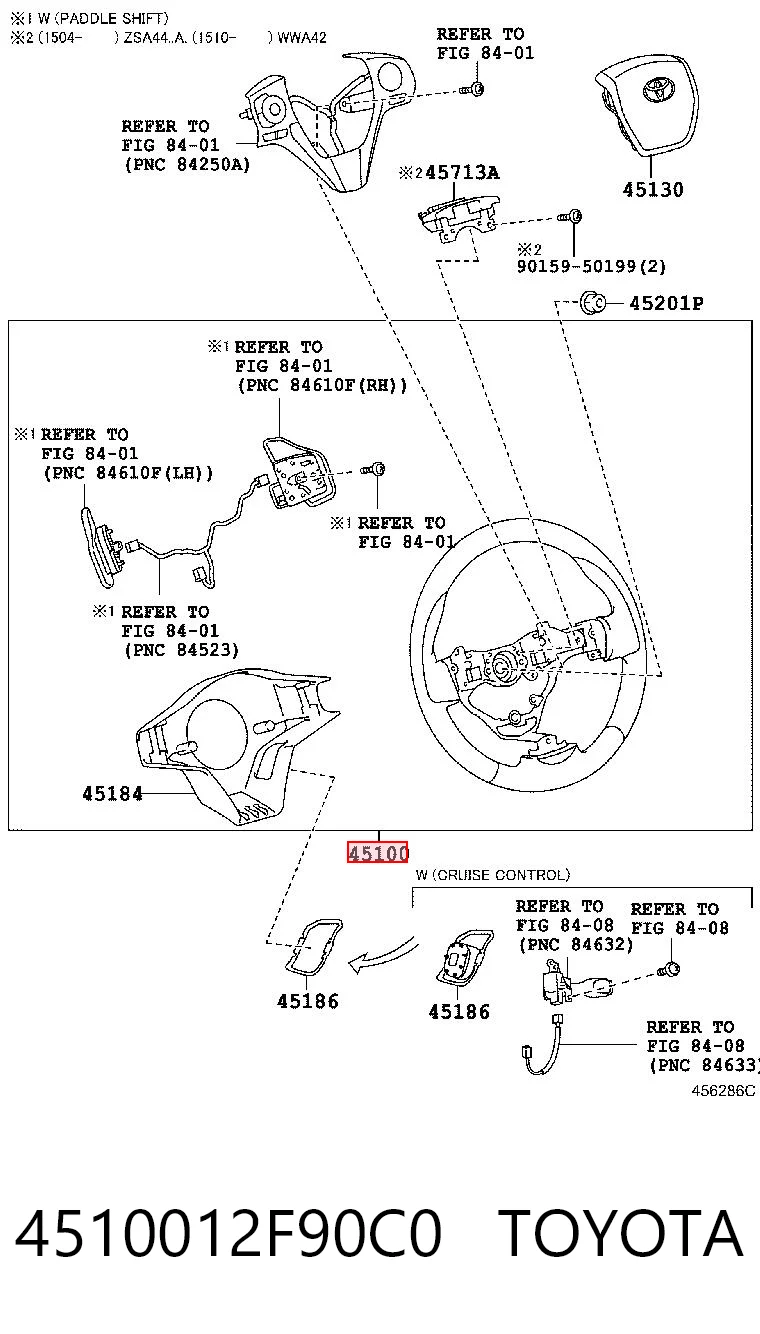 ※1 W (PADDLE SHIFT)
※2 (1504-　　) ZSA44..A. (1510-　　) WWA42

REFER TO
FIG 84-01

REFER TO
FIG 84-01
(PNC 84250A)

45130

※2 45713A

※2
90159-50199(2)

45201P

※1 REFER TO
FIG 84-01
(PNC 84610F(RH))

※1 REFER TO
FIG 84-01
(PNC 84610F(LH))

※1 REFER TO
FIG 84-01

※1 REFER TO
FIG 84-01
(PNC 84523)

45184

45100

W (CRUISE CONTROL)

REFER TO
FIG 84-08
(PNC 84632)

REFER TO
FIG 84-08

45186

45186

REFER TO
FIG 84-08
(PNC 84633)

456286C

4510012F90C0 TOYOTA