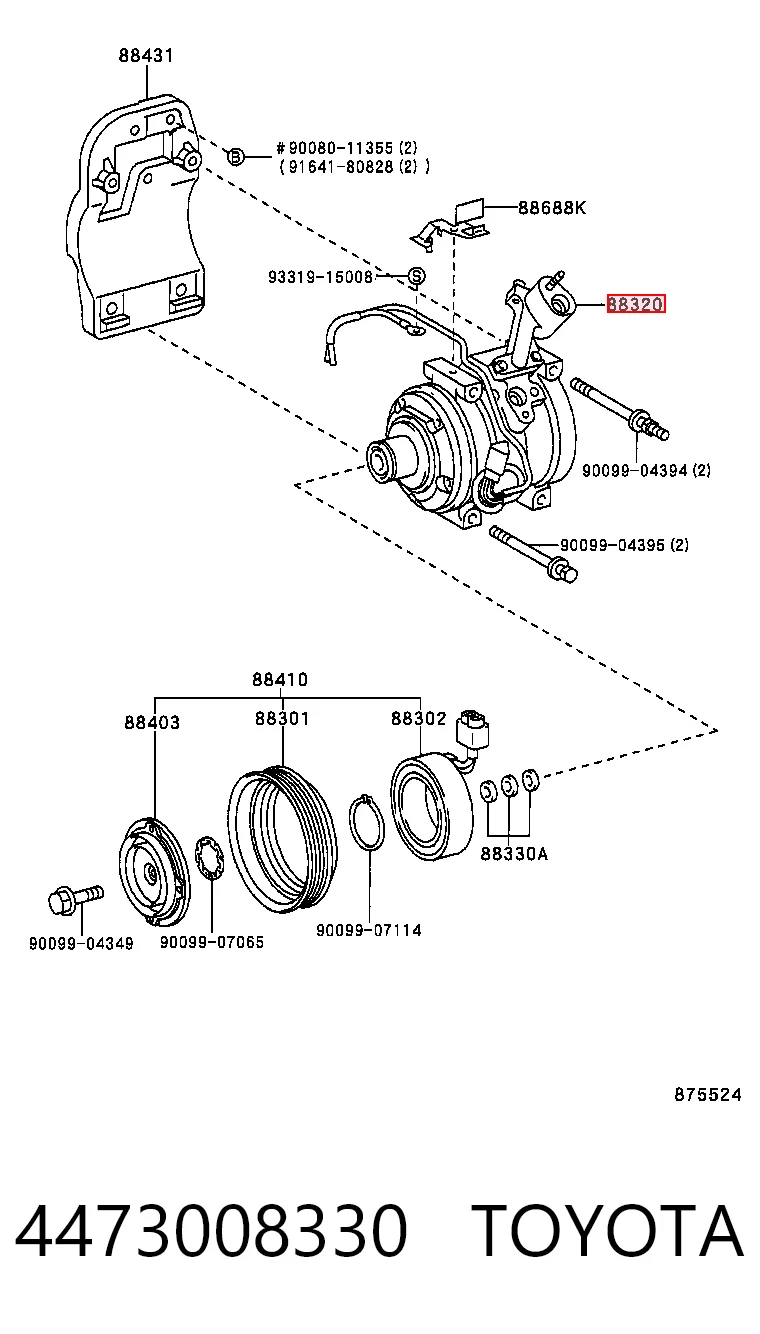 88431

B # 90080-11355 (2)
( 91641-80828 (2) )

88688K

93319-15008 S

88320

90099-04394 (2)

90099-04395 (2)

88410

88403

88301

88302

88330A

90099-04349

90099-07065

90099-07114

875524

4473008330 TOYOTA