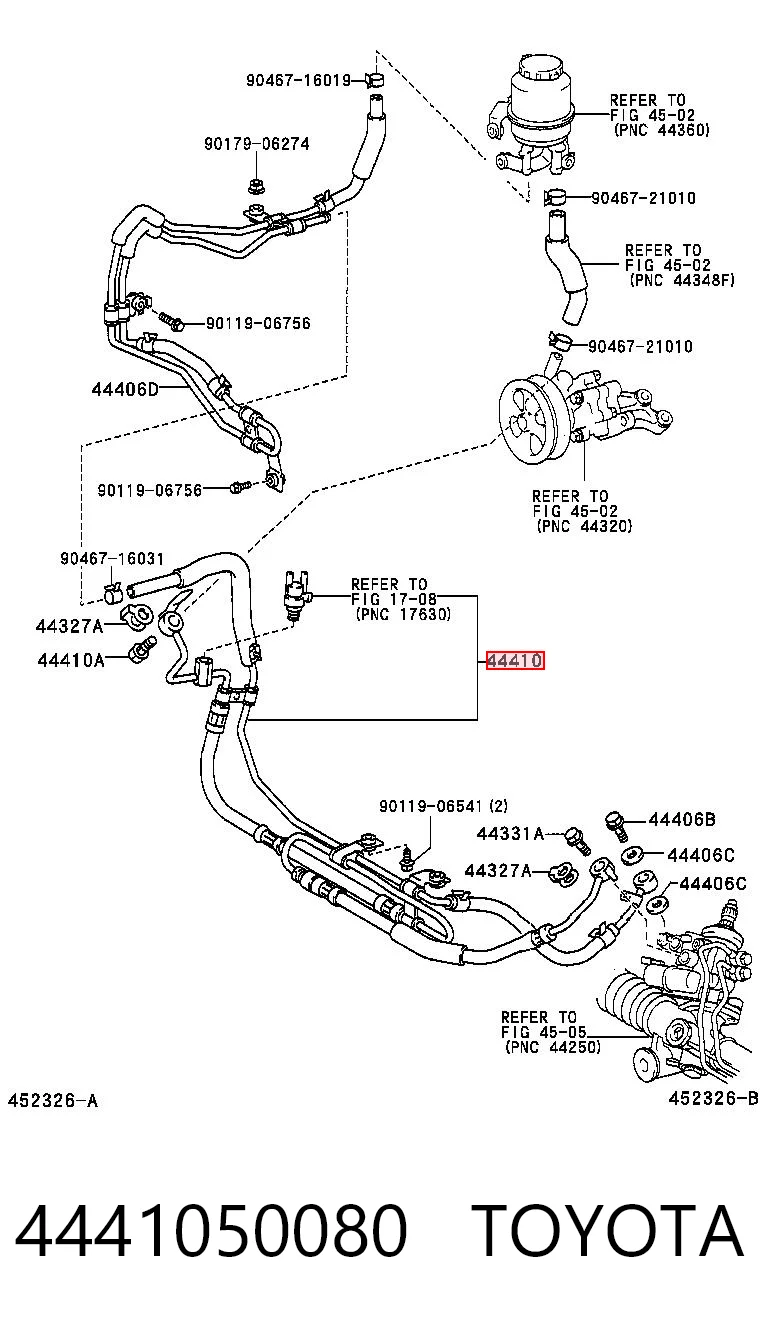 90467-16019

REFER TO
FIG 45-02
(PNC 44360)

90179-06274

90467-21010

REFER TO
FIG 45-02
(PNC 44348F)

90119-06756

90467-21010

44406D

90119-06756

REFER TO
FIG 45-02
(PNC 44320)

90467-16031

REFER TO
FIG 17-08
(PNC 17630)

44327A

44410A

44410

90119-06541 (2)

44331A

44406B

44406C

44327A

44406C

REFER TO
FIG 45-05
(PNC 44250)

452326-A

452326-B

4441050080 TOYOTA