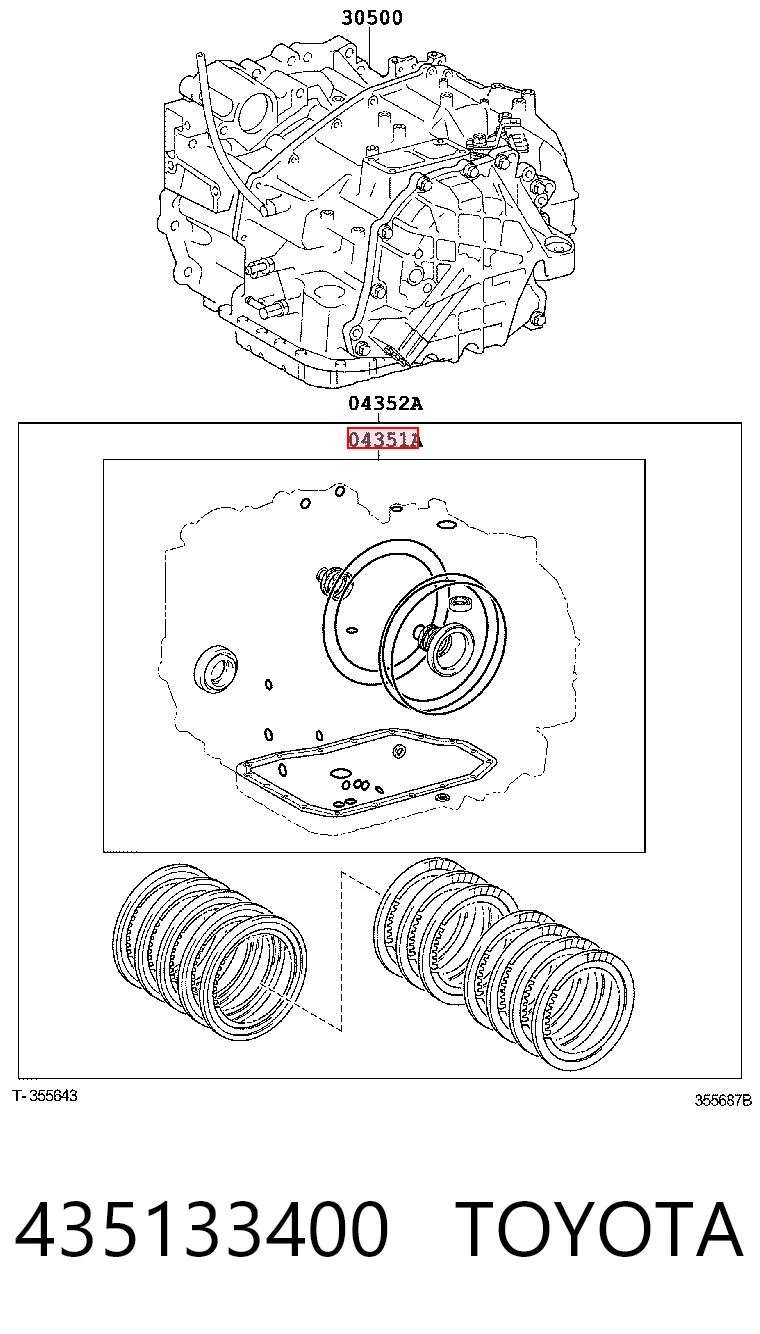 30500

04352A

04351A

T-355643

355687B

435133400 TOYOTA