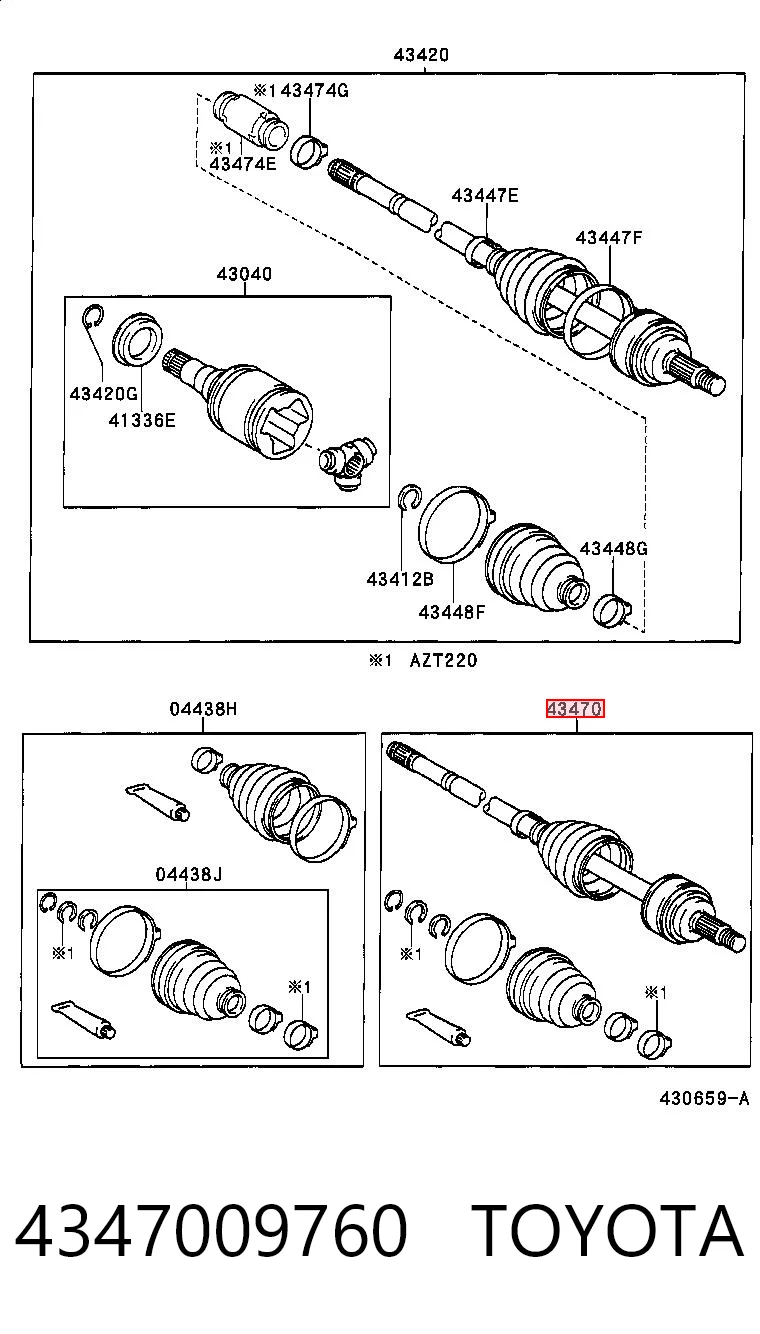 43420

※1 43474G

※1
43474E

43447E

43447F

43040

43420G

41336E

43412B

43448F

43448G

※1 AZT220

04438H

04438J

※1

※1

43470

※1

※1

430659-A

4347009760 TOYOTA