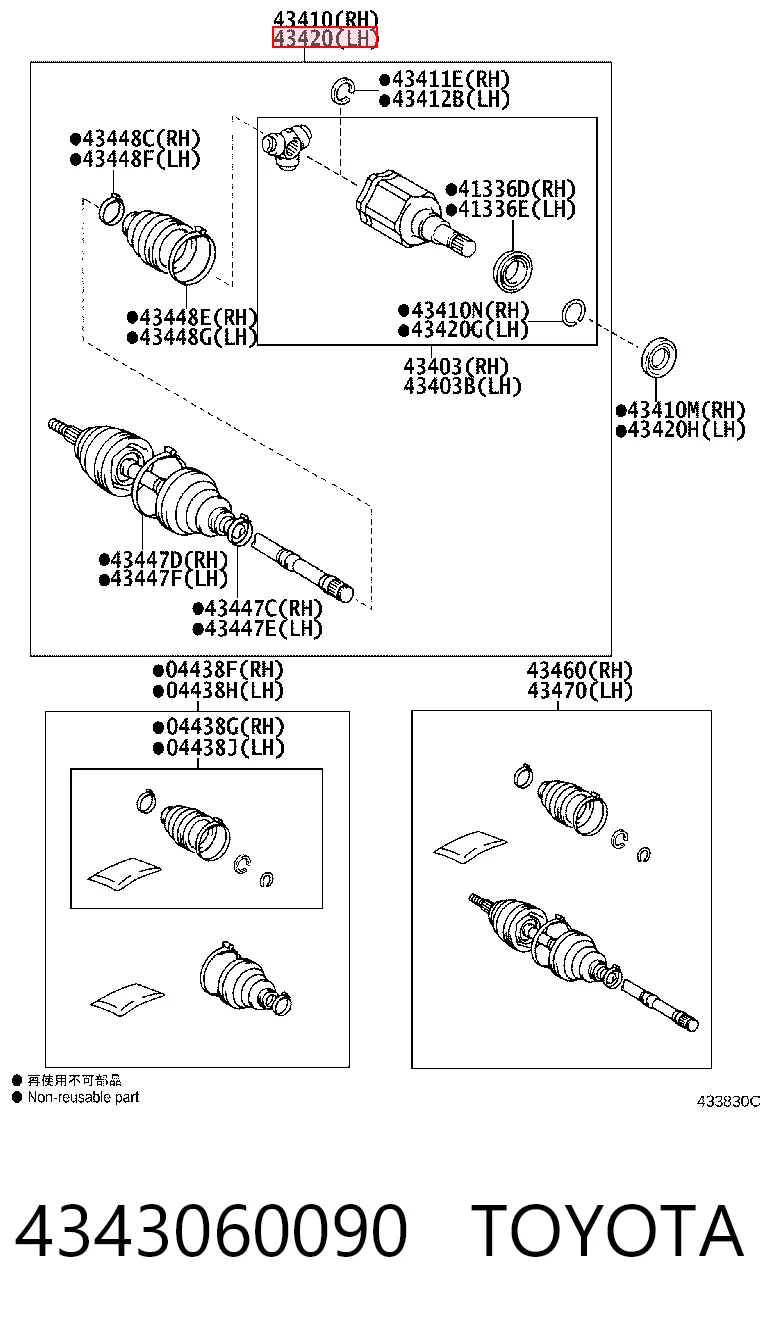 43410(RH)
43420(LH)

●43411E(RH)
●43412B(LH)

●43448C(RH)
●43448F(LH)

●41336D(RH)
●41336E(LH)

●43448E(RH)
●43448G(LH)

●43410N(RH)
●43420G(LH)

43403(RH)
43403B(LH)

●43410M(RH)
●43420H(LH)

●43447D(RH)
●43447F(LH)

●43447C(RH)
●43447E(LH)

●04438F(RH)
●04438H(LH)

●04438G(RH)
●04438J(LH)

43460(RH)
43470(LH)

● 再使用不可部品
● Non-reusable part

433830C

4343060090 TOYOTA