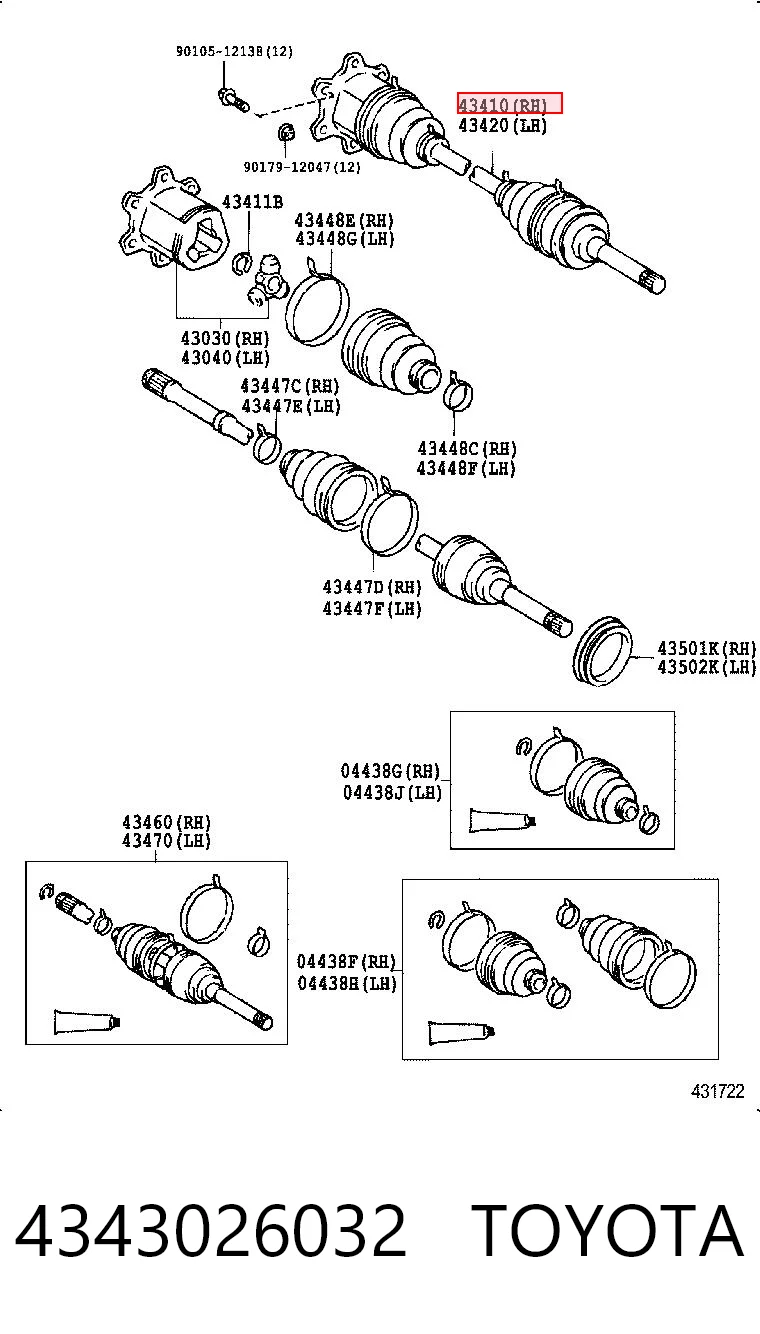 90105-12138(12)
43410(RH)
43420(LH)
90179-12047(12)
43411B
43448E(RH)
43448G(LH)
43030(RH)
43040(LH)
43447C(RH)
43447E(LH)
43448C(RH)
43448F(LH)
43447D(RH)
43447F(LH)
43501K(RH)
43502K(LH)
04438G(RH)
04438J(LH)
43460(RH)
43470(LH)
04438F(RH)
04438H(LH)
431722

4343026032 TOYOTA