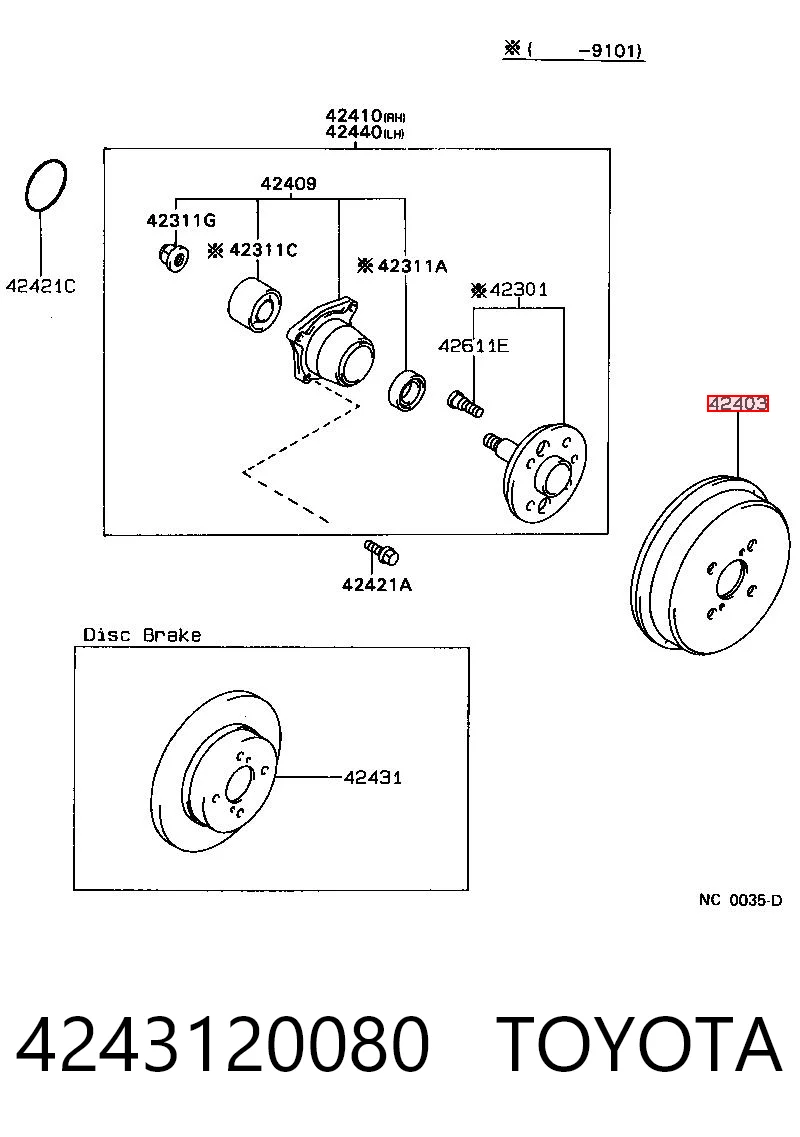 ※( -9101)

42410(RH)
42440(LH)

42409
42311G
※42311C
※42311A
※42301
42611E
42421C
42403
42421A

Disc Brake
42431

NC 0035-D

4243120080 TOYOTA