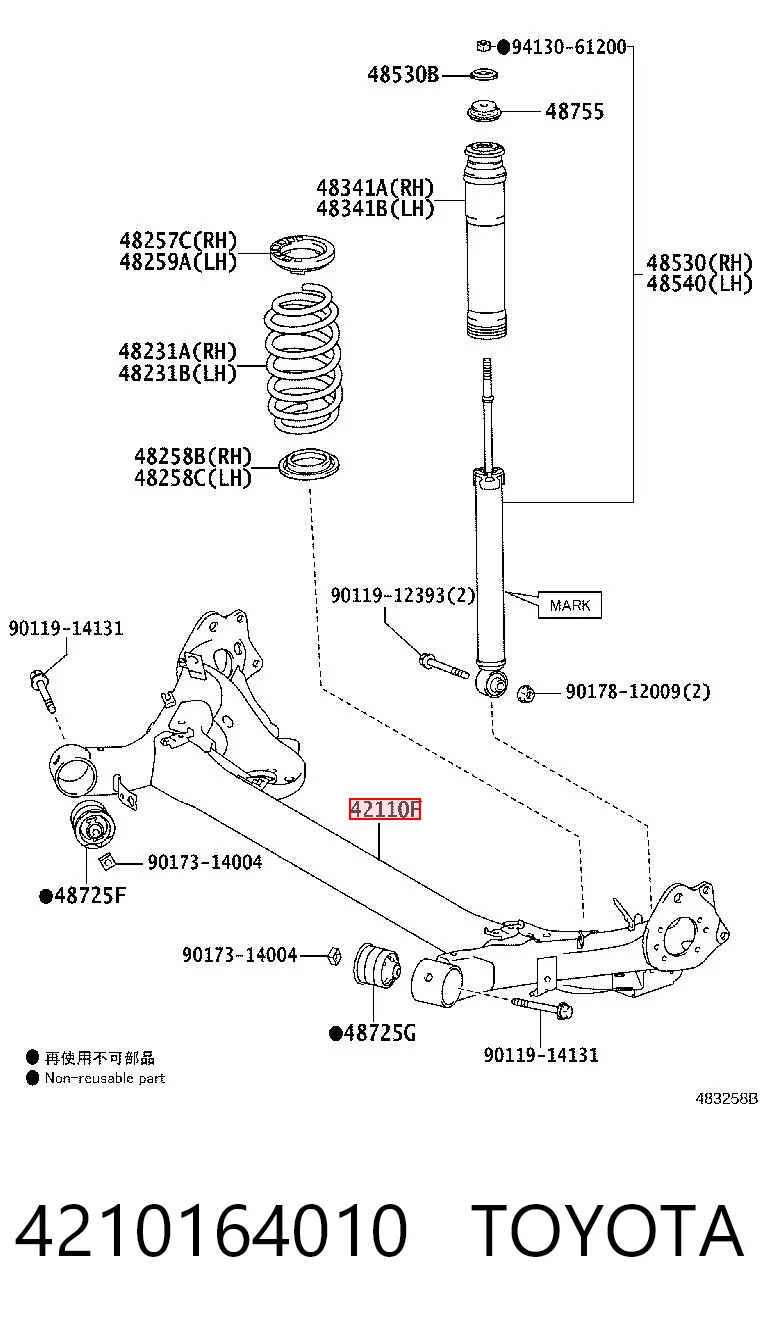 ●94130-61200
48530B
48755
48341A(RH)
48341B(LH)
48257C(RH)
48259A(LH)
48530(RH)
48540(LH)
48231A(RH)
48231B(LH)
48258B(RH)
48258C(LH)
90119-12393(2)
MARK
90119-14131
90178-12009(2)
42110F
90173-14004
●48725F
90173-14004
●48725G
90119-14131
● 再使用不可部品
● Non-reusable part
483258B

4210164010 TOYOTA