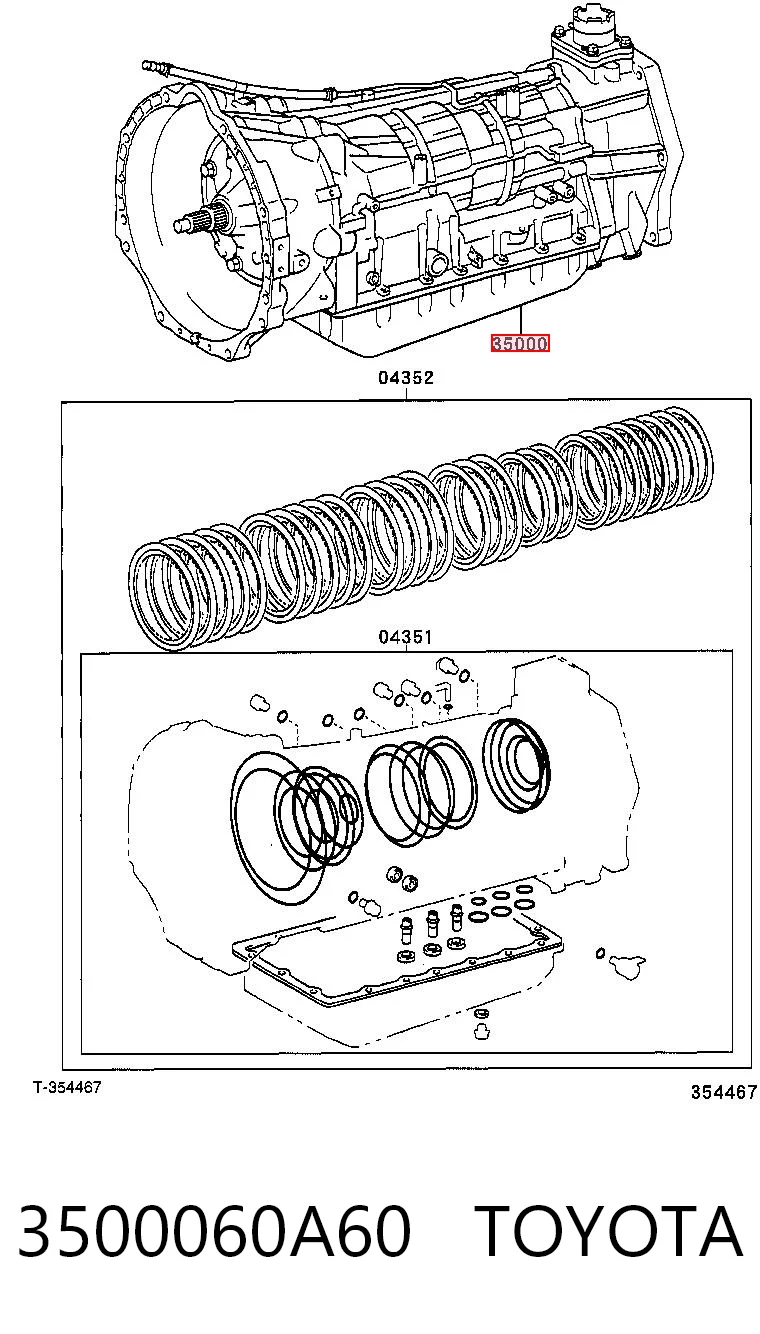 35000

04352

04351

T-354467

354467

3500060A60 TOYOTA