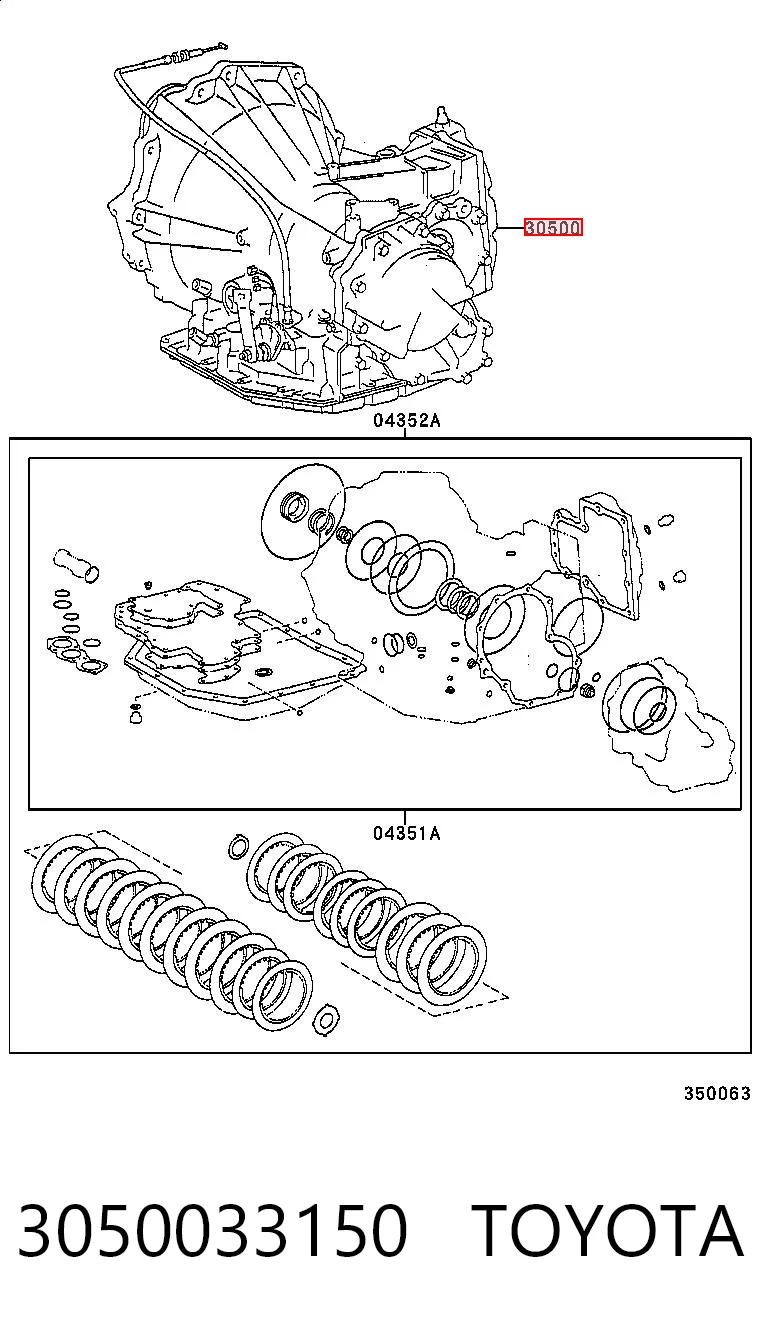 30500

04352A

04351A

350063

3050033150 TOYOTA