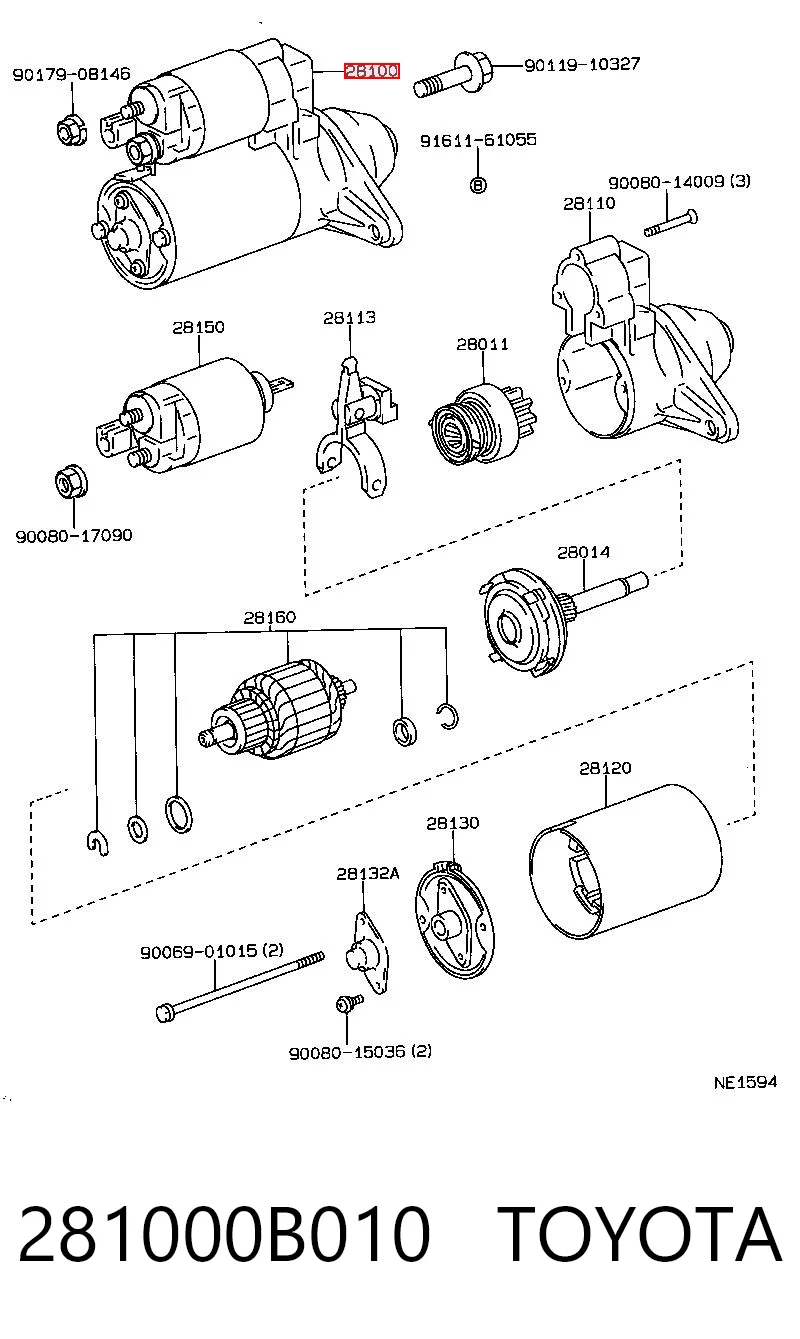 90179-08146
28100
90119-10327
91611-61055
B
90080-14009 (3)
28110
28150
28113
28011
90080-17090
28014
28160
28120
28130
28132A
90069-01015 (2)
90080-15036 (2)
NE1594

281000B010 TOYOTA