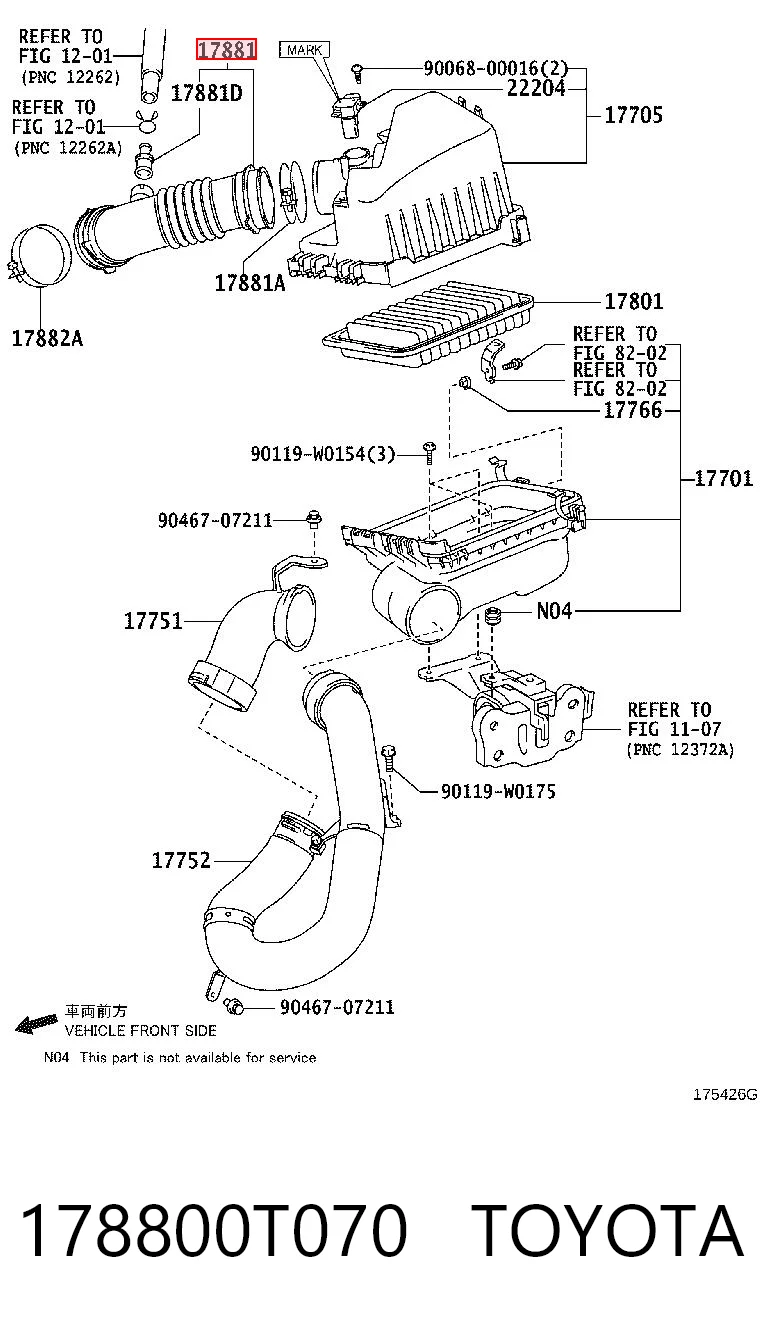 REFER TO
FIG 12-01
(PNC 12262)

17881

MARK

90068-00016(2)

22204

17705

17881D

REFER TO
FIG 12-01
(PNC 12262A)

17881A

17882A

17801

REFER TO
FIG 82-02
REFER TO
FIG 82-02

17766

90119-W0154(3)

17701

90467-07211

17751

N04

REFER TO
FIG 11-07
(PNC 12372A)

90119-W0175

17752

90467-07211

車両前方
VEHICLE FRONT SIDE

N04 This part is not available for service

175426G

178800T070 TOYOTA