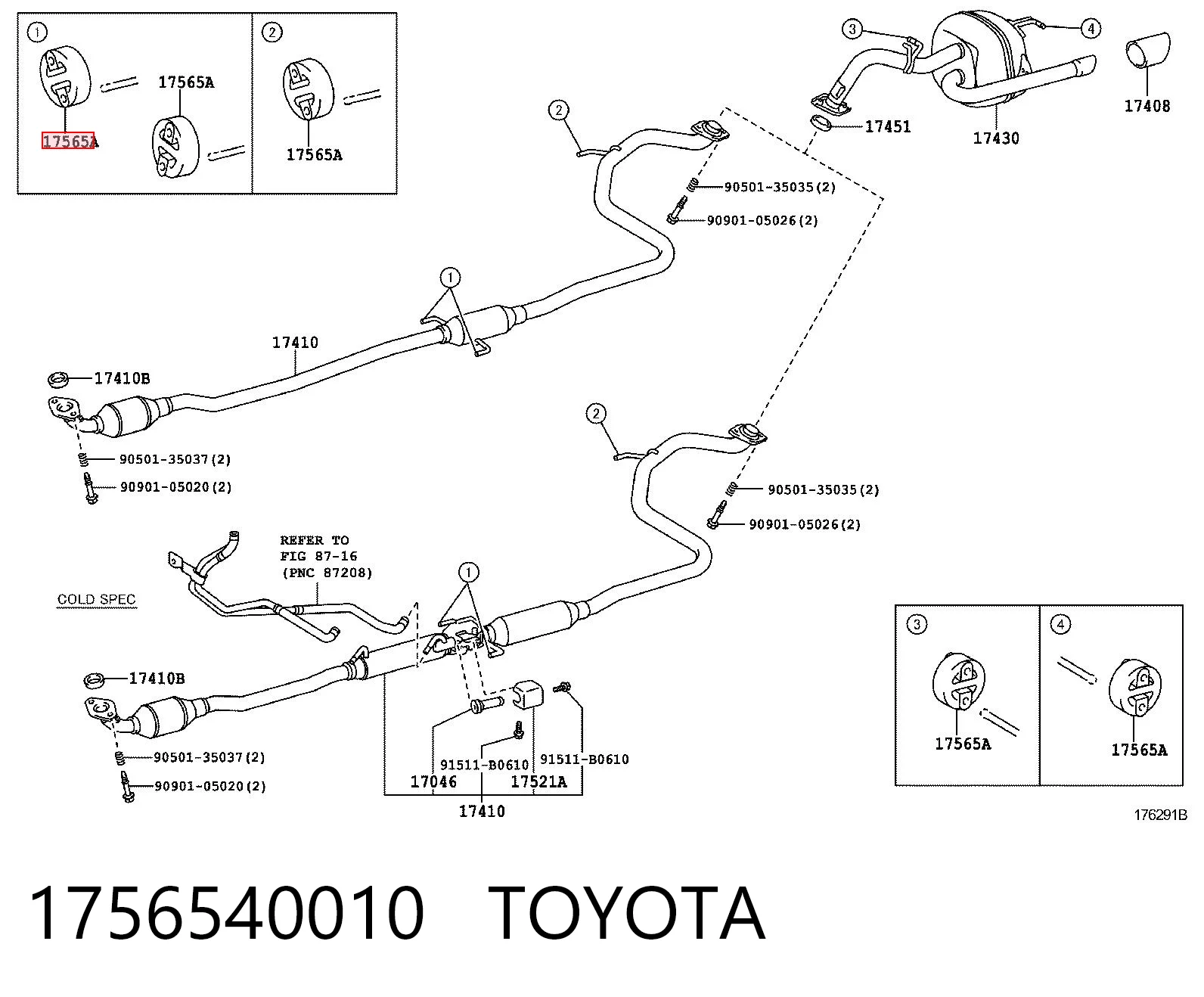 1
17565A
17565A
2
17565A
3
4
17408
17451
17430
2
90501-35035(2)
90901-05026(2)
1
17410
17410B
90501-35037(2)
90901-05020(2)
2
90501-35035(2)
90901-05026(2)
REFER TO
FIG 87-16
(PNC 87208)
COLD SPEC
1
17410B
90501-35037(2)
90901-05020(2)
91511-B0610
91511-B0610
17046
17521A
17410
3
17565A
4
17565A
176291B
1756540010 TOYOTA