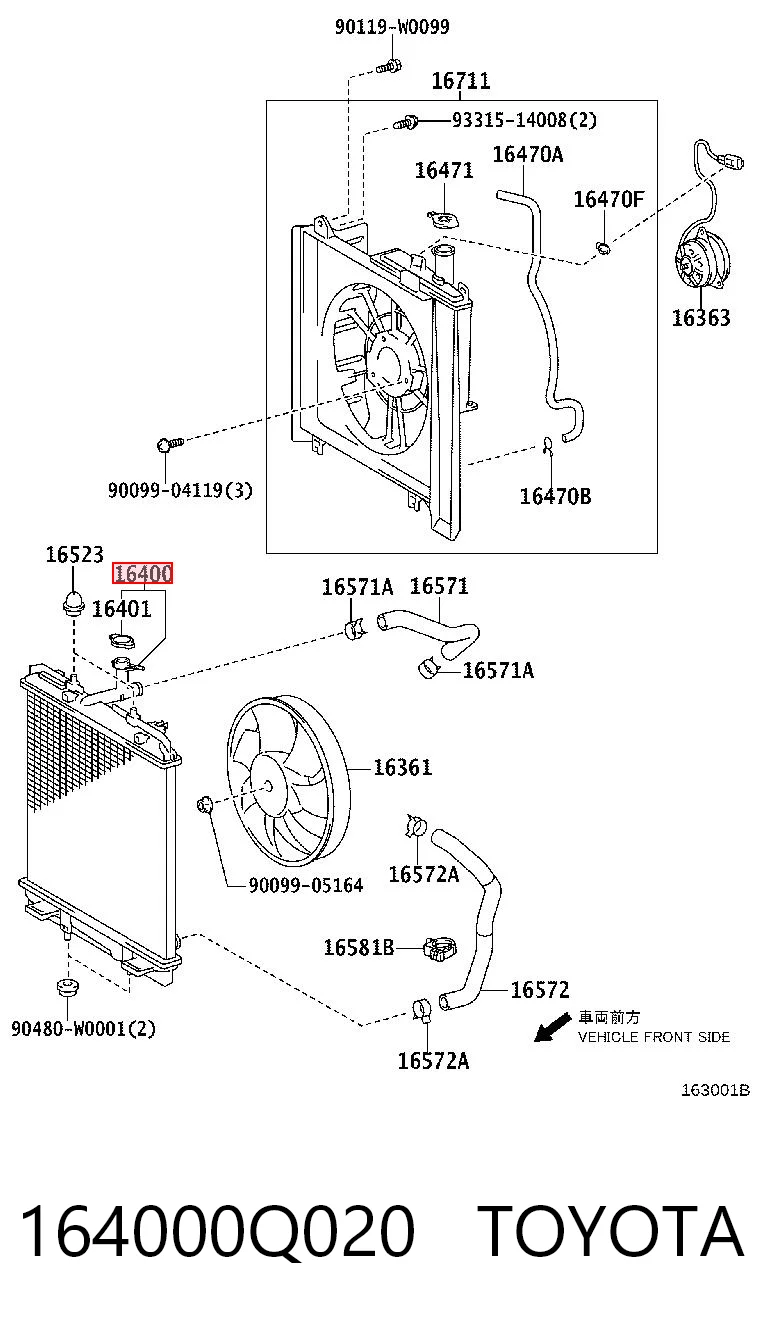 90119-W0099

16711

93315-14008(2)

16471

16470A

16470F

16363

90099-04119(3)

16470B

16523

16400

16401

16571A

16571

16571A

16361

90099-05164

16572A

16581B

16572

90480-W0001(2)

16572A

車両前方
VEHICLE FRONT SIDE

163001B

164000Q020 TOYOTA