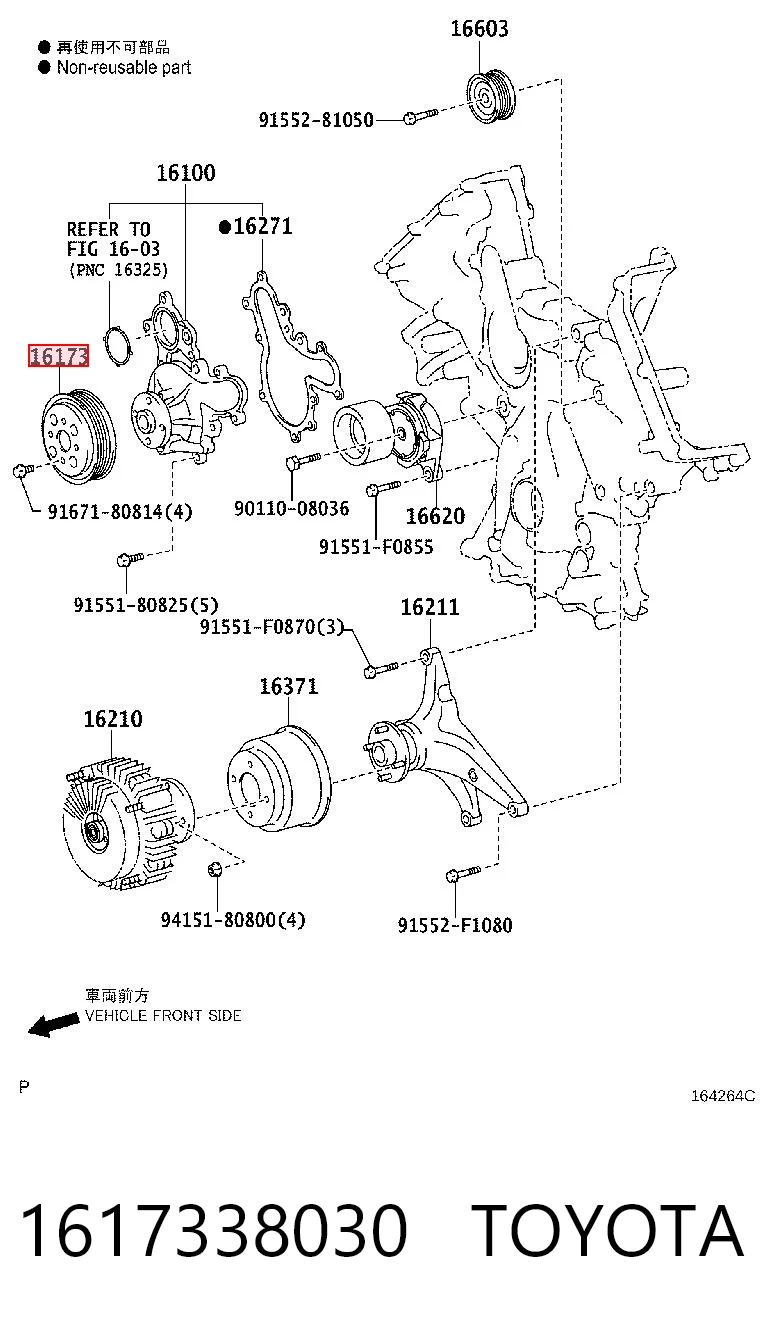 ● 再使用不可部品
● Non-reusable part

16603

91552-81050

16100

REFER TO FIG 16-03 (PNC 16325)

●16271

16173

91671-80814(4)

90110-08036

16620

91551-F0855

91551-80825(5)

91551-F0870(3)

16211

16371

16210

94151-80800(4)

91552-F1080

車両前方
VEHICLE FRONT SIDE

P

164264C

1617338030 TOYOTA