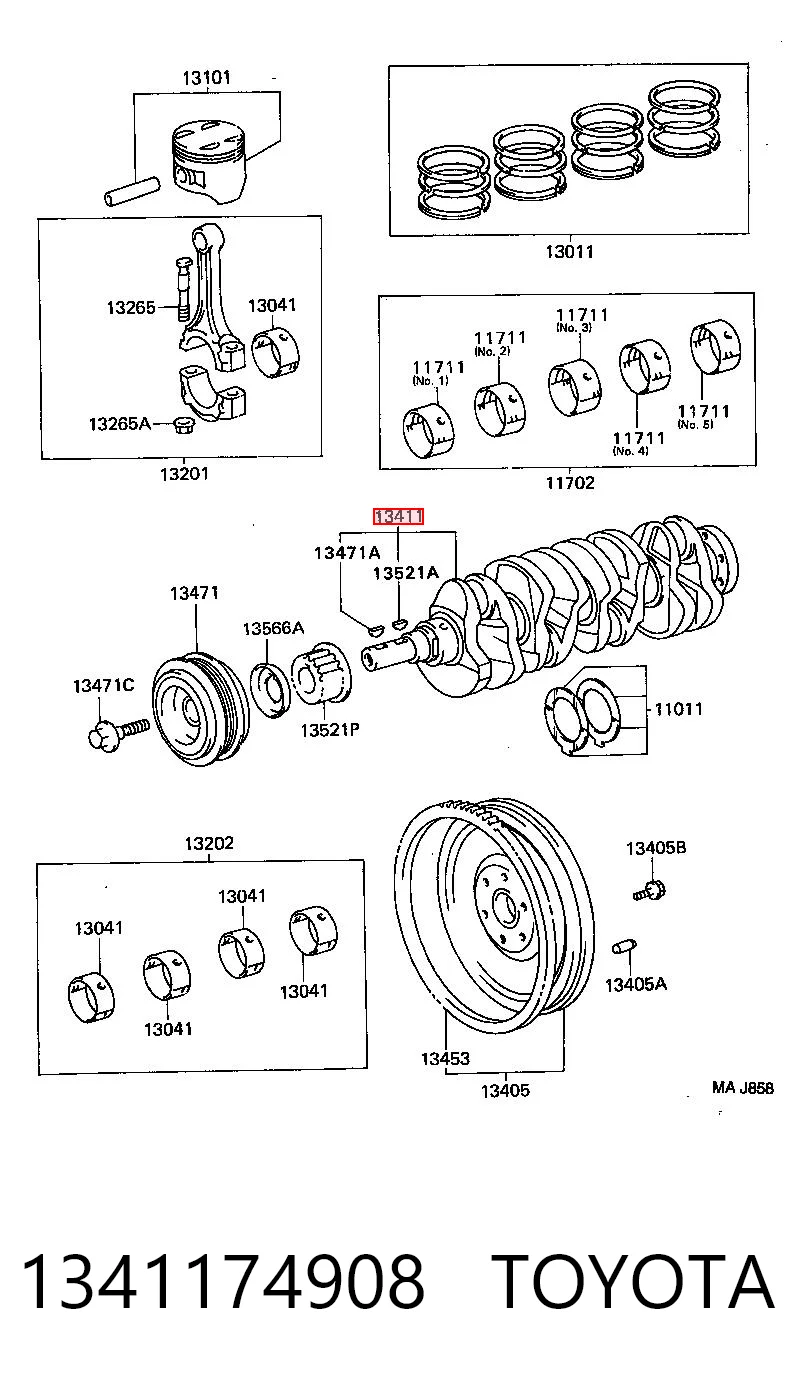 13101

13011

13265

13041

13265A

13201

11711
(No. 1)

11711
(No. 2)

11711
(No. 3)

11711
(No. 4)

11711
(No. 5)

11702

13411

13471A

13521A

13471

13566A

13471C

13521P

11011

13202

13041

13041

13041

13041

13405B

13405A

13453

13405

MA J858

1341174908 TOYOTA