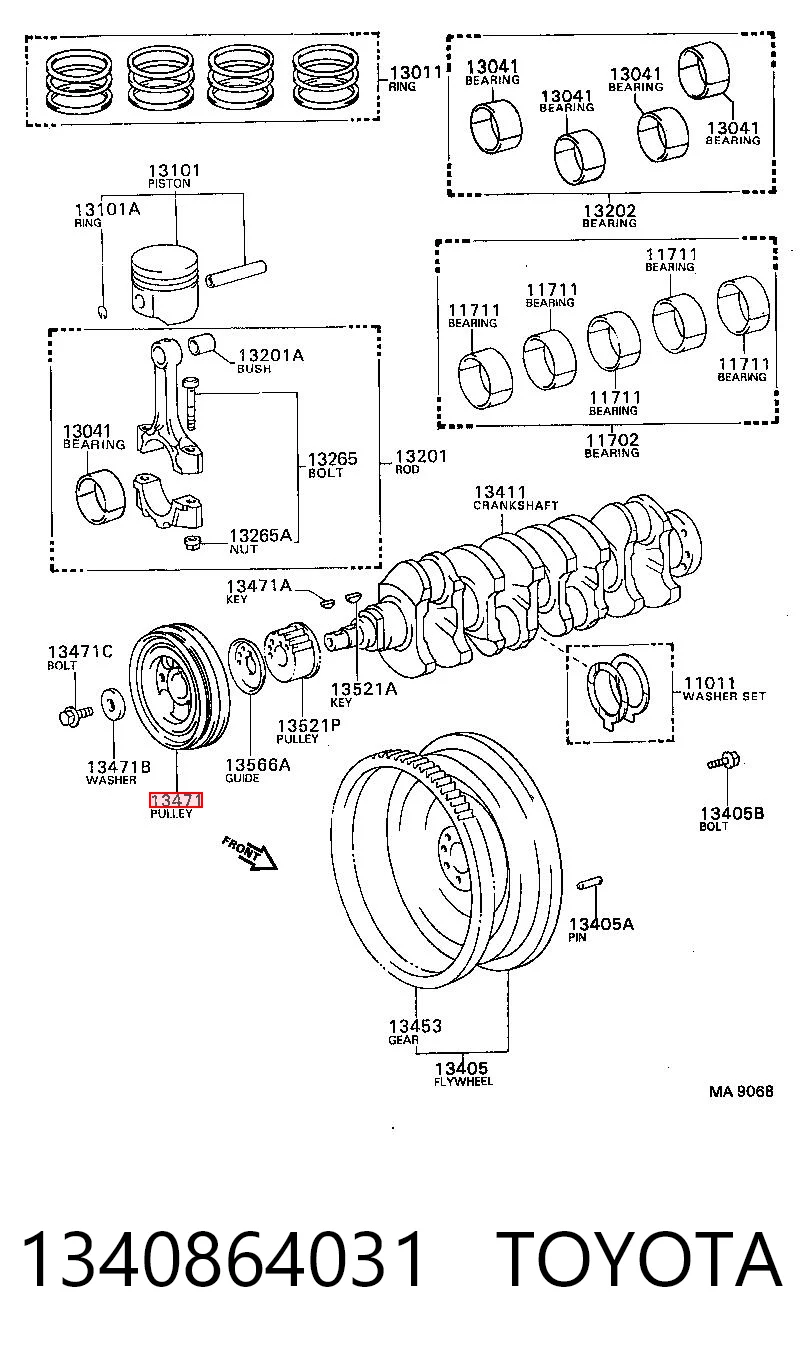 13011
RING

13041
BEARING
13041
BEARING
13041
BEARING
13041
BEARING
13202
BEARING

13101
PISTON
13101A
RING

11711
BEARING
11711
BEARING
11711
BEARING
11711
BEARING
11711
BEARING
11702
BEARING

13201A
BUSH
13041
BEARING
13265
BOLT
13201
ROD
13265A
NUT

13411
CRANKSHAFT

13471A
KEY
13471C
BOLT
13521A
KEY
11011
WASHER SET
13521P
PULLEY
13471B
WASHER
13566A
GUIDE
13471
PULLEY
13405B
BOLT
FRONT
13405A
PIN
13453
GEAR
13405
FLYWHEEL
MA 9068

1340864031 TOYOTA