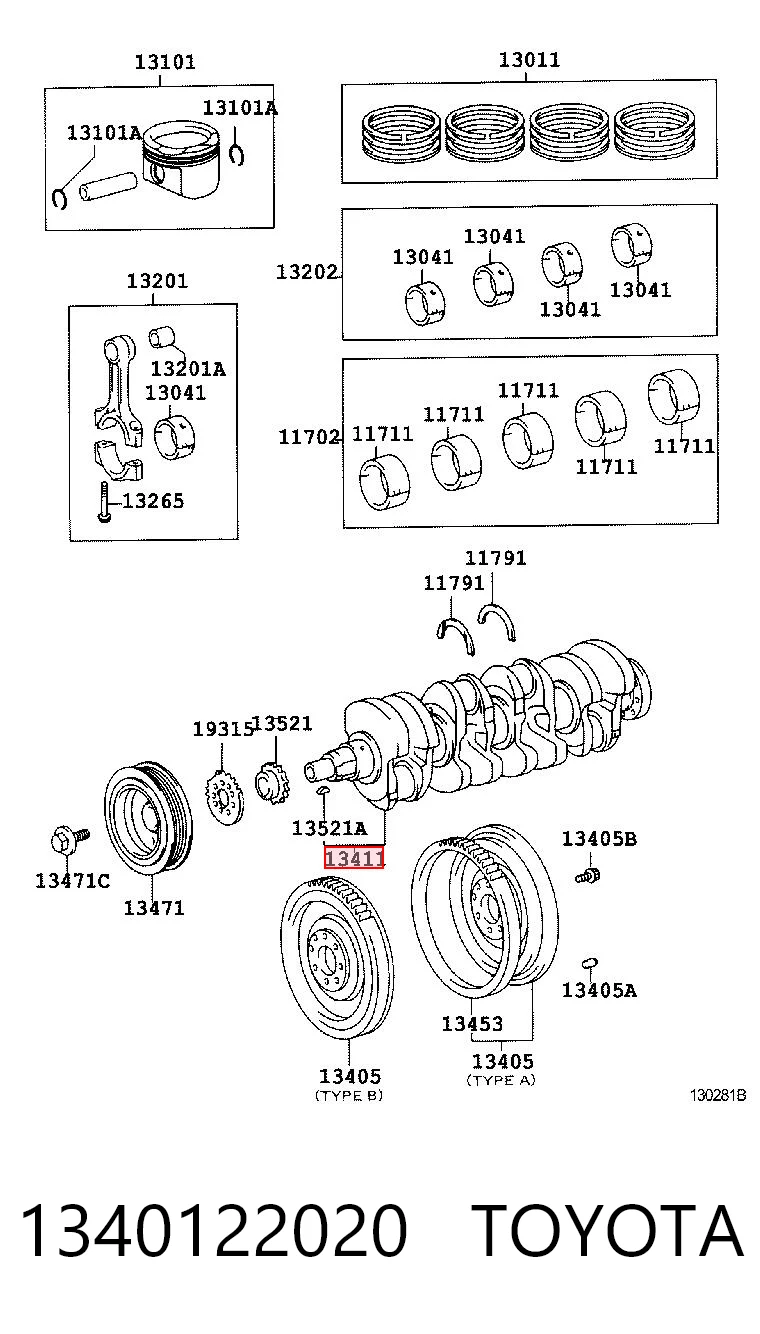 13101
13101A
13101A
13011
13202
13041
13041
13041
13041
13201
13201A
13041
13265
11702
11711
11711
11711
11711
11711
11791
11791
19315
13521
13521A
13411
13471C
13471
13405B
13405A
13453
13405
(TYPE A)
13405
(TYPE B)
130281B
1340122020 TOYOTA