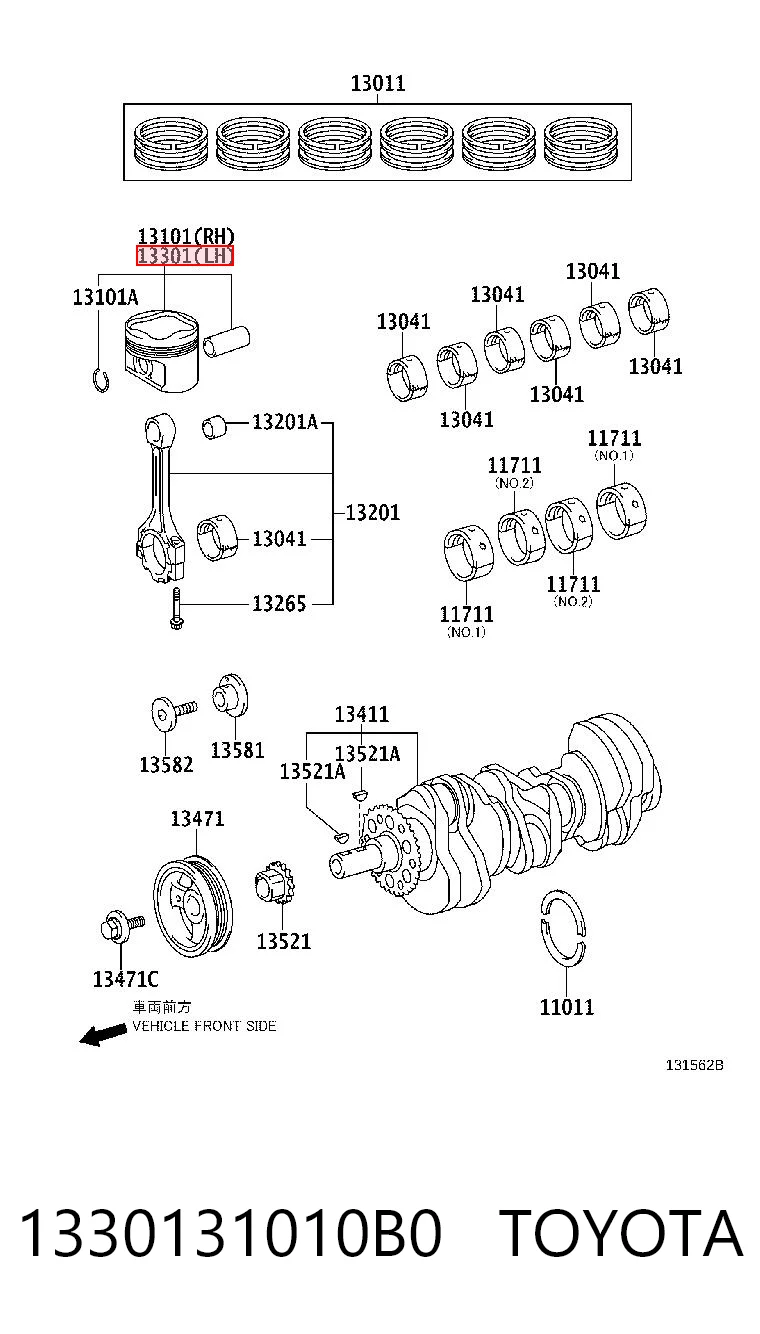 13011

13101(RH)
13301(LH)
13101A

13041
13041
13041
13041
13041
13041

13201A
13201
13041
13265

11711
(NO.1)
11711
(NO.2)
11711
(NO.2)
11711
(NO.1)

13582
13581
13411
13521A
13521A

13471
13521
13471C
11011

車両前方
VEHICLE FRONT SIDE

131562B

1330131010B0 TOYOTA