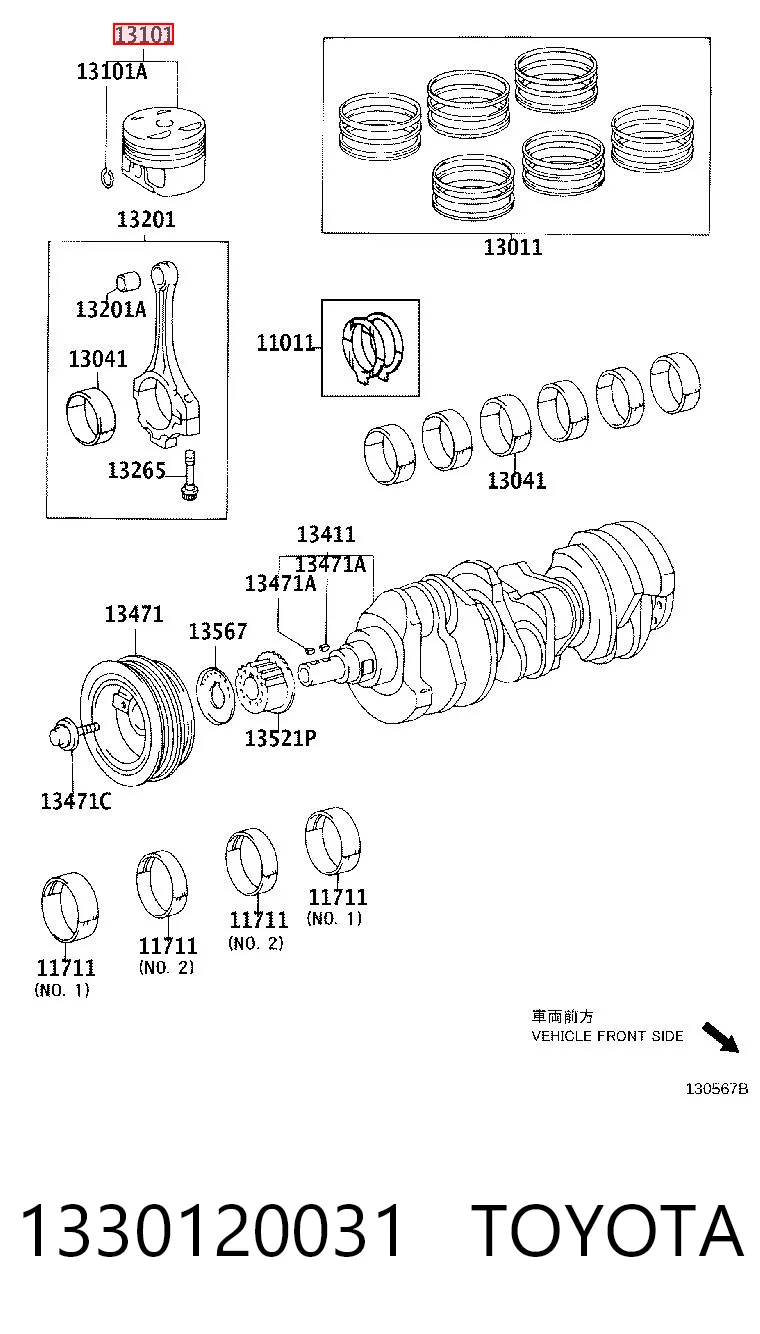 13101
13101A
13201
13201A
13041
13265
13011
11011
13041
13411
13471A
13471A
13471
13567
13521P
13471C
11711
(NO. 1)
11711
(NO. 2)
11711
(NO. 2)
11711
(NO. 1)

車両前方
VEHICLE FRONT SIDE

130567B

1330120031 TOYOTA