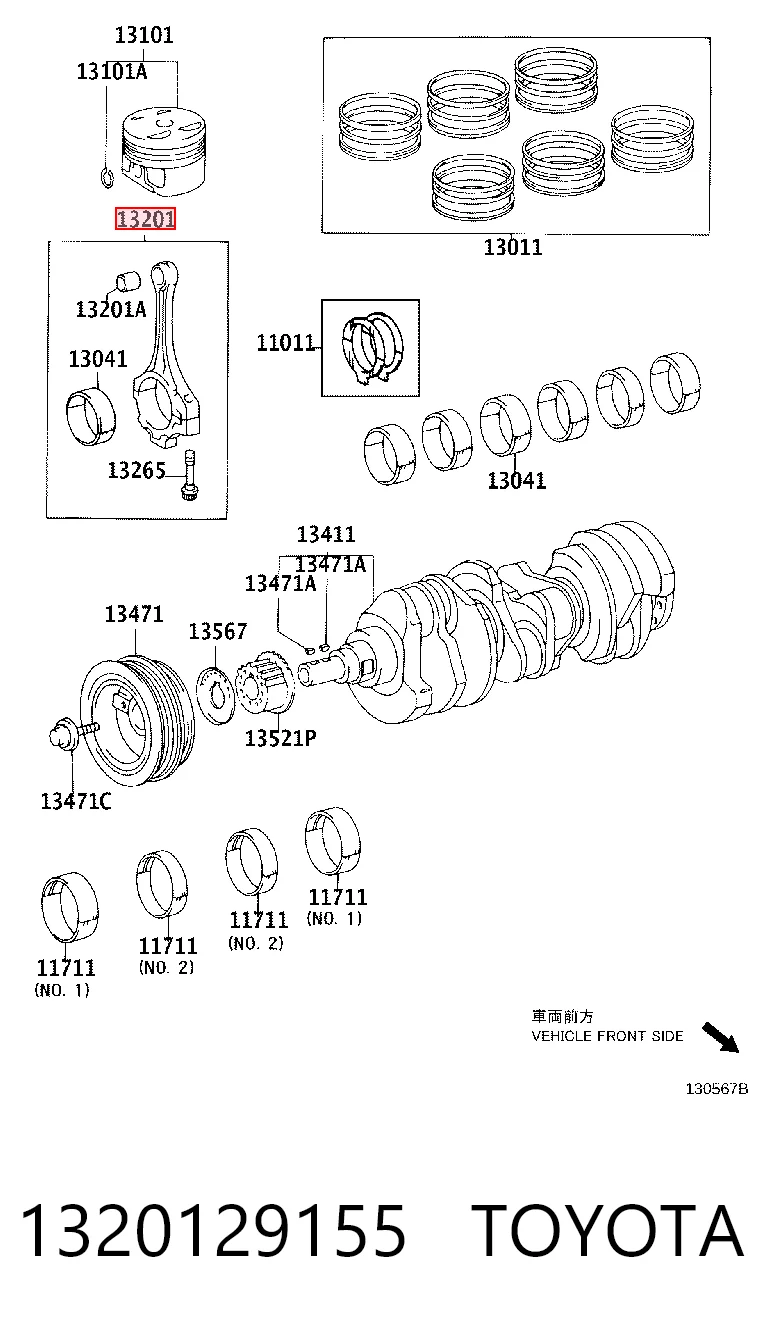 13101
13101A
13201
13201A
13041
13265
13011
11011
13041
13411
13471A
13471A
13471
13567
13521P
13471C
11711
(NO. 1)
11711
(NO. 2)
11711
(NO. 2)
11711
(NO. 1)

車両前方
VEHICLE FRONT SIDE

130567B

1320129155 TOYOTA