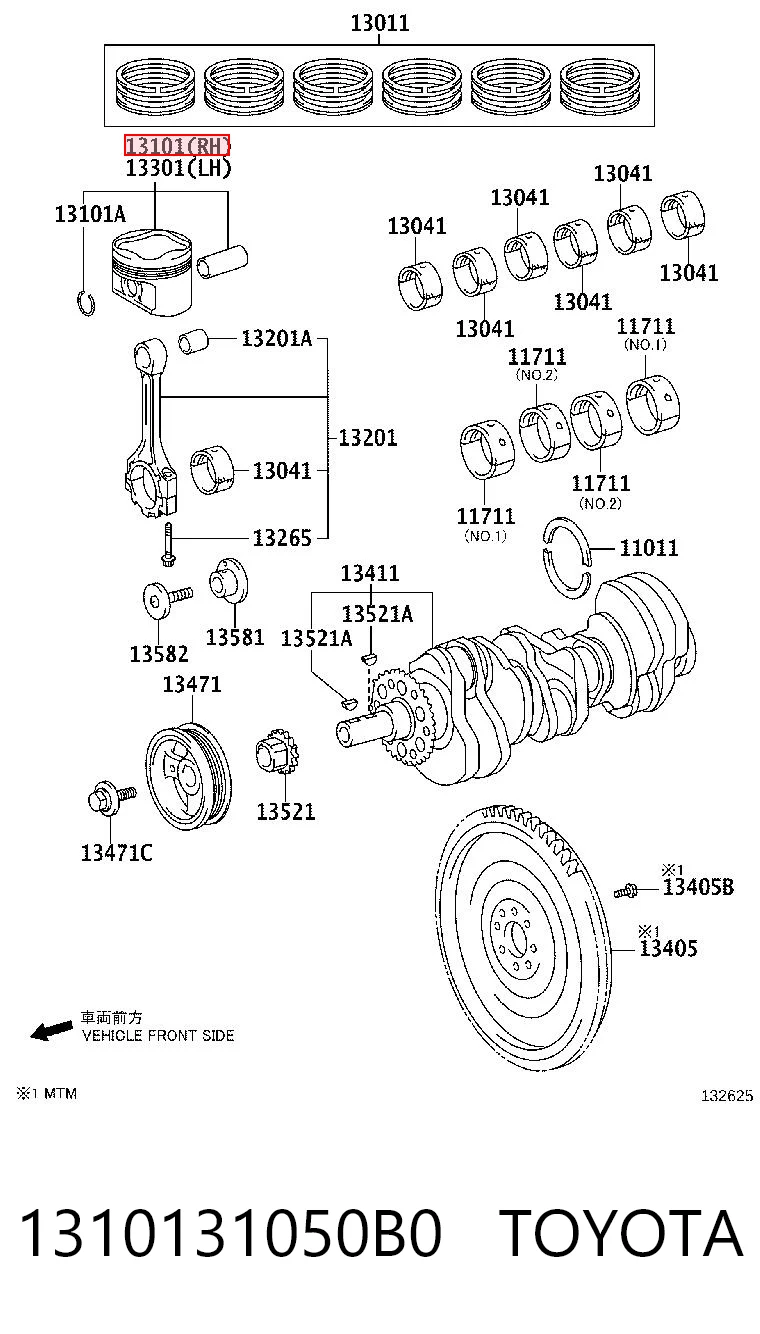 13011

13101(RH)
13301(LH)
13101A

13041
13041
13041
13041
13041
13041

13201A
13201
13041
13265

11711
(NO.1)
11711
(NO.2)
11711
(NO.2)
11711
(NO.1)

11011

13411
13521A
13521A

13582
13581

13471
13521
13471C

※1
13405B
※1
13405

車両前方
VEHICLE FRONT SIDE

※1 MTM

132625

1310131050B0 TOYOTA