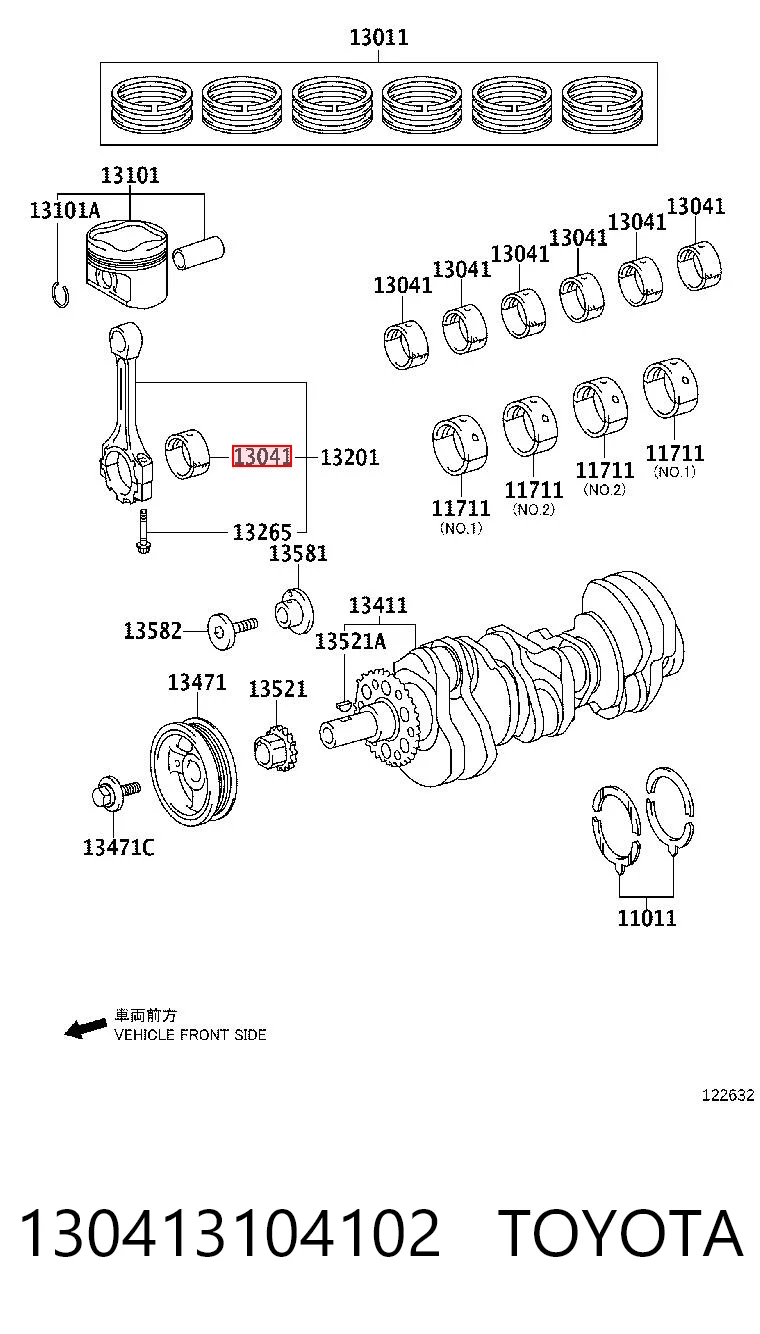 13011

13101
13101A

13041
13041
13041
13041
13041
13041

13041
13201
13265

11711
(NO.1)
11711
(NO.2)
11711
(NO.2)
11711
(NO.1)

13581
13582
13411
13521A
13471
13521
13471C

11011

車両前方
VEHICLE FRONT SIDE

122632

130413104102 TOYOTA