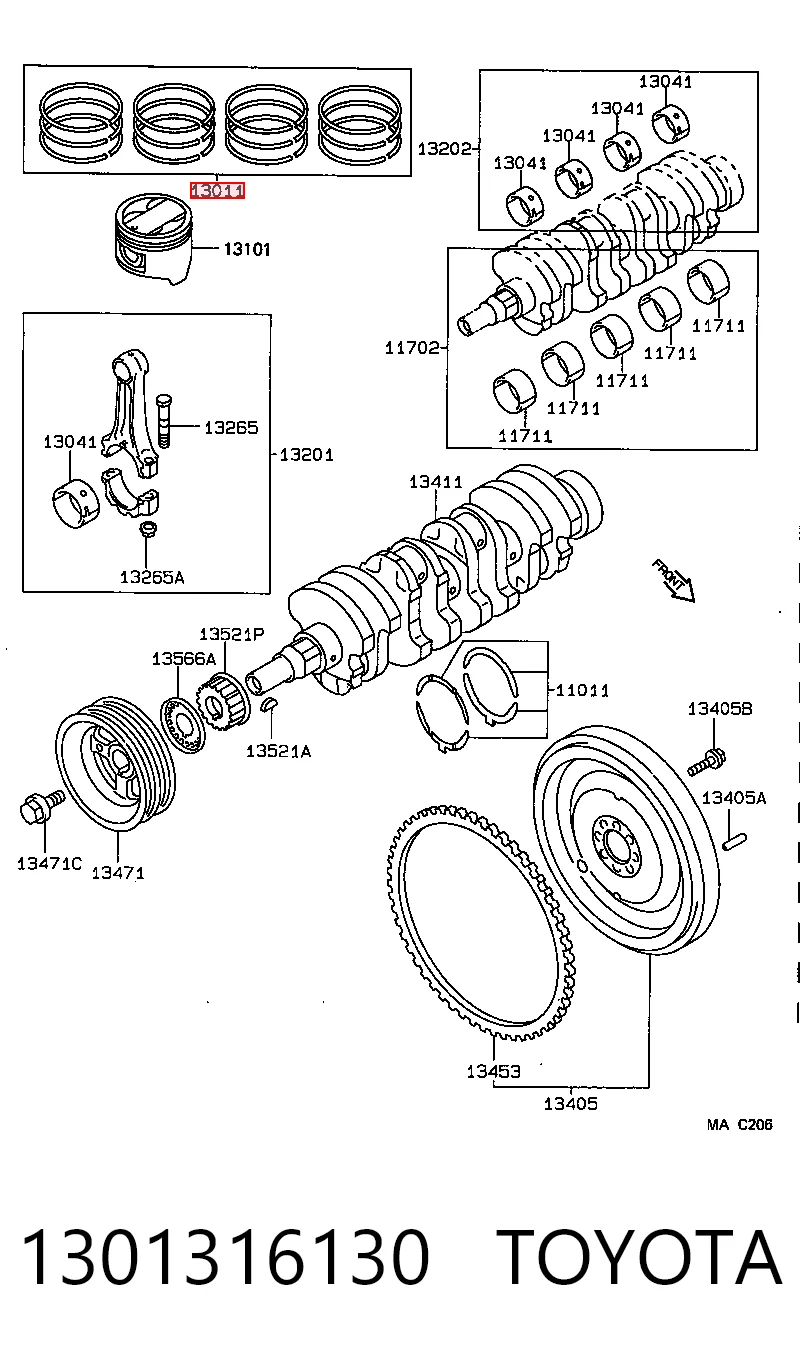 13011
13101
13202
13041
13041
13041
13041
11702
11711
11711
11711
11711
11711
13041
13265
13201
13265A
13411
FRONT
13521P
13566A
13521A
11011
13405B
13405A
13471C
13471
13453
13405
MA C206

1301316130 TOYOTA