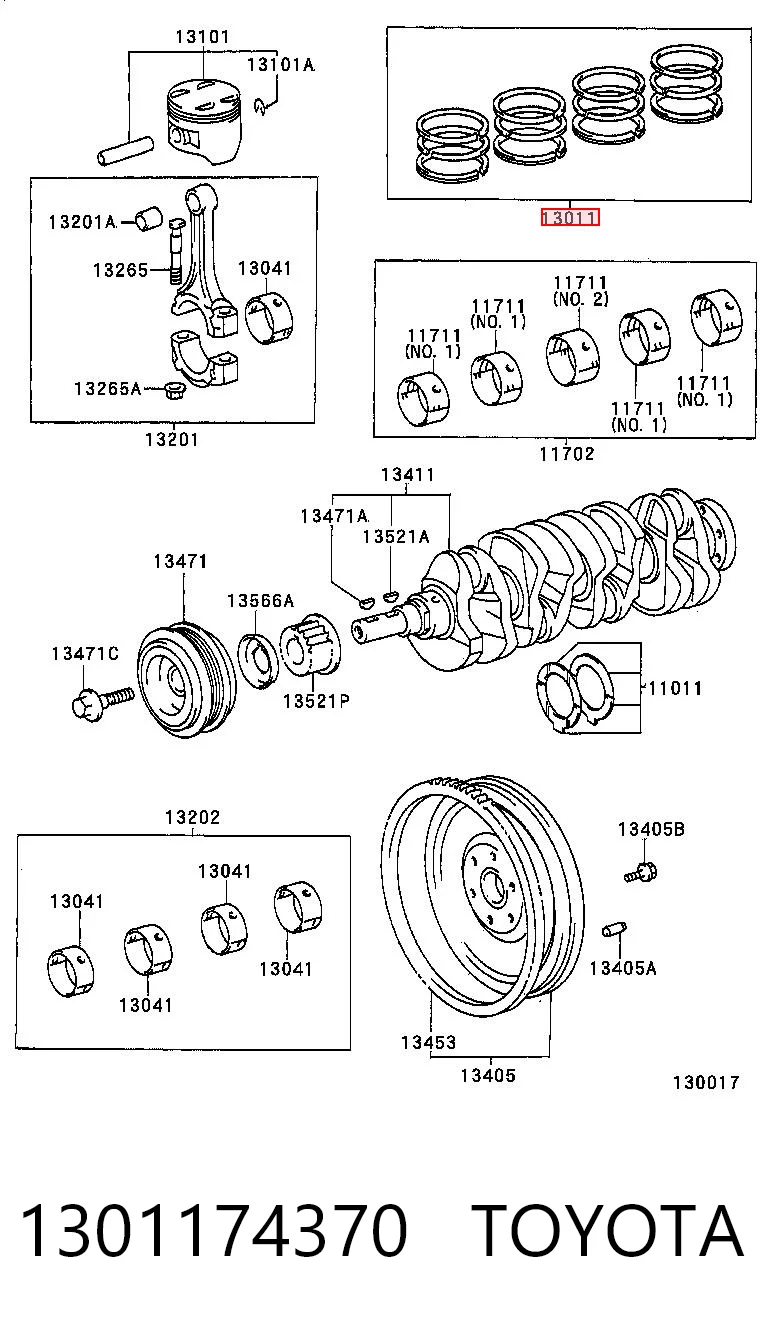 13101
13101A
13011
13201A
13265
13041
13265A
13201
11711 (NO. 1)
11711 (NO. 1)
11711 (NO. 2)
11711 (NO. 1)
11711 (NO. 1)
11702
13411
13471A
13521A
13471
13566A
13471C
13521P
11011
13202
13041
13041
13041
13041
13405B
13405A
13453
13405
130017
1301174370 TOYOTA