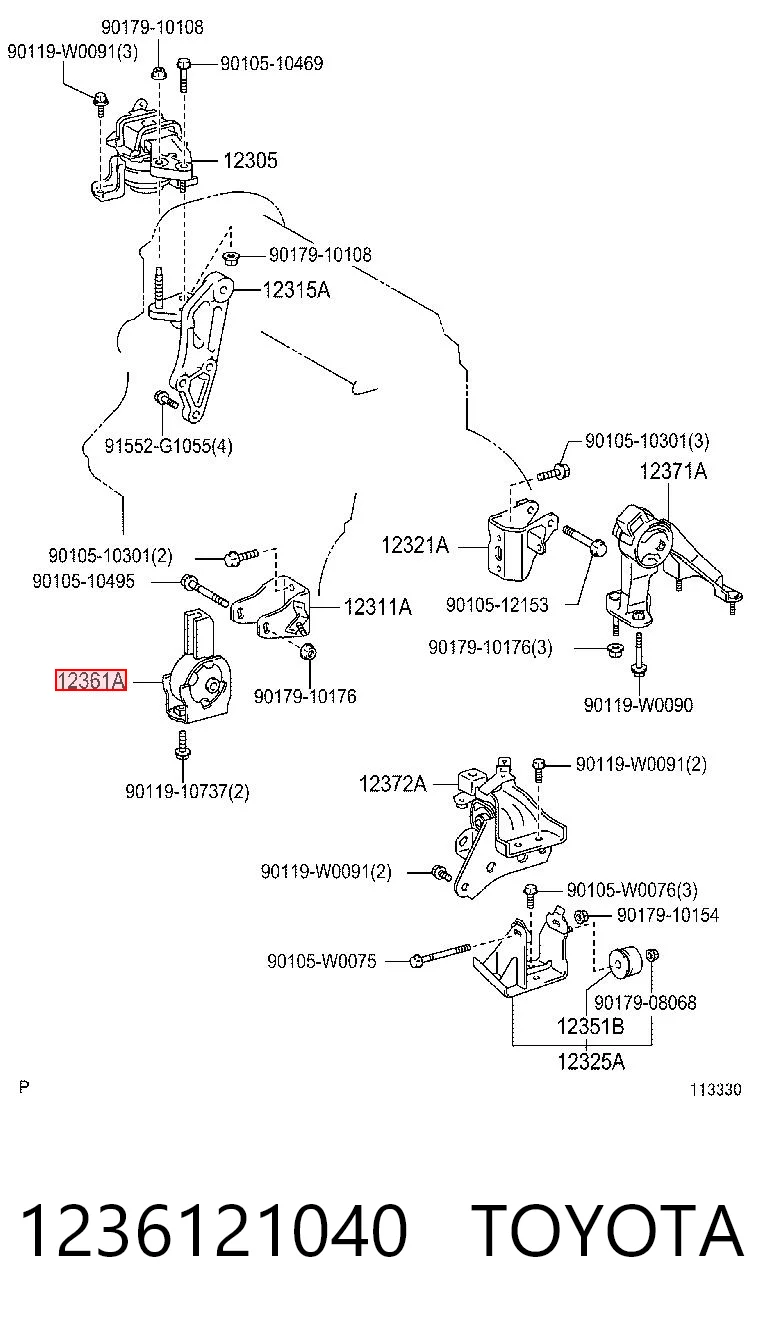 90179-10108
90119-W0091(3)
90105-10469
12305
90179-10108
12315A
91552-G1055(4)
90105-10301(3)
12371A
12321A
90105-10301(2)
90105-10495
12311A
90105-12153
90179-10176(3)
12361A
90179-10176
90119-W0090
90119-10737(2)
12372A
90119-W0091(2)
90119-W0091(2)
90105-W0076(3)
90179-10154
90105-W0075
90179-08068
12351B
12325A
P
113330

1236121040 TOYOTA