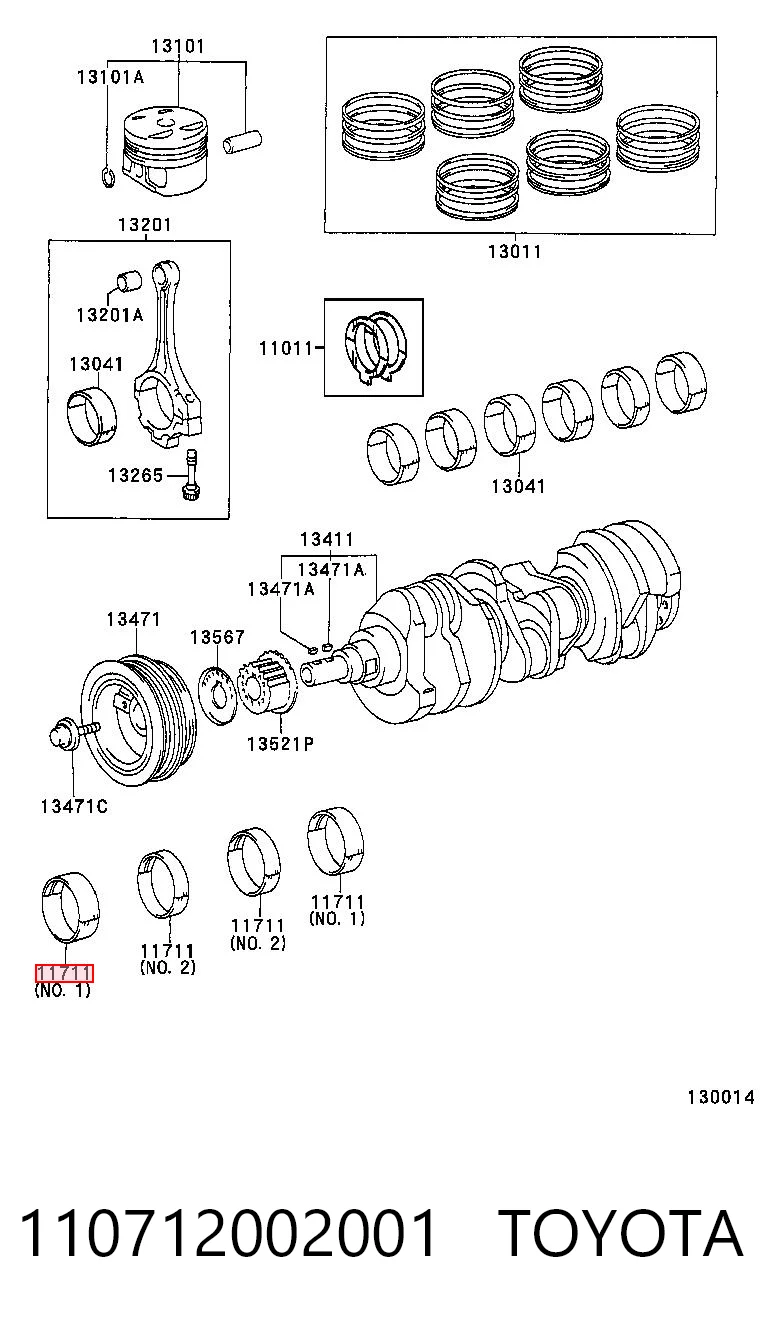 13101
13101A
13011
13201
13201A
13041
13265
11011
13041
13411
13471A
13471A
13471
13567
13521P
13471C
11711
(NO. 1)
11711
(NO. 2)
11711
(NO. 2)
11711
(NO. 1)
130014

110712002001 TOYOTA