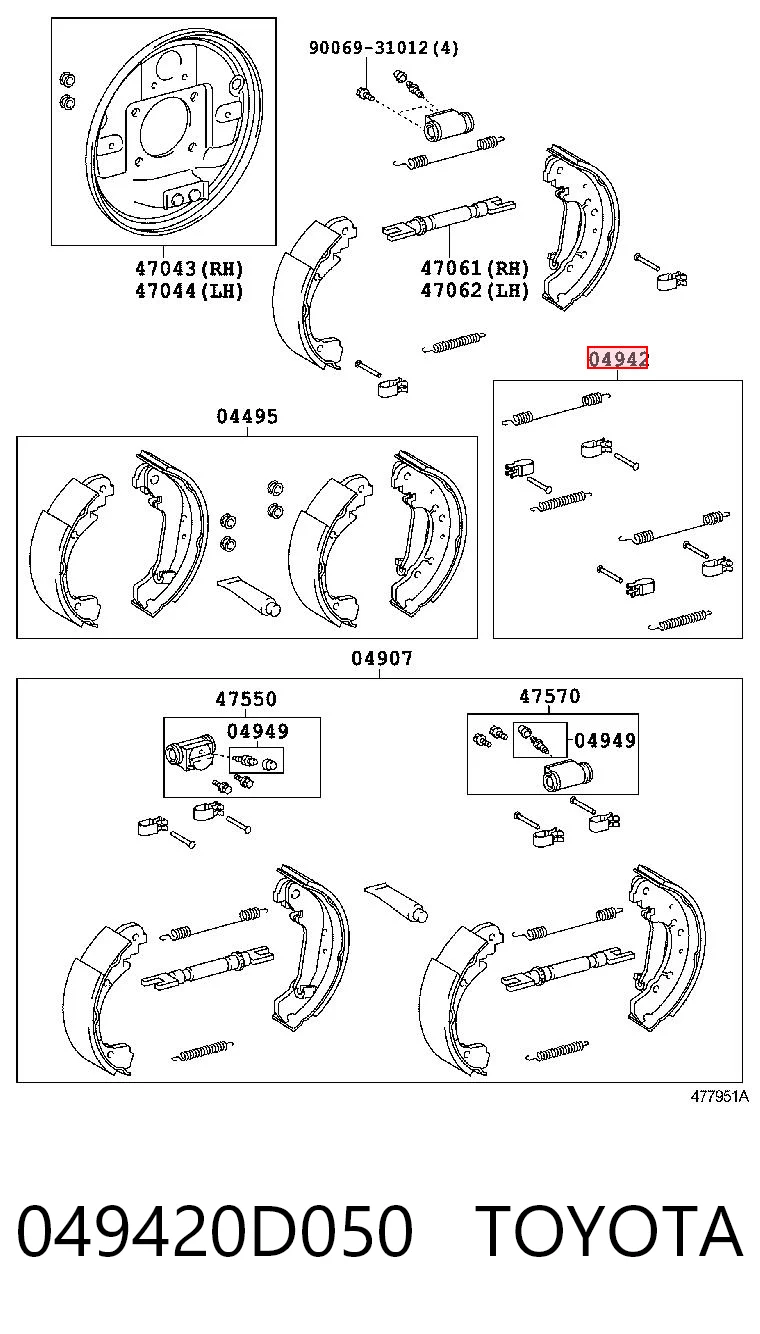 90069-31012(4)

47043(RH)
47044(LH)

47061(RH)
47062(LH)

04942

04495

04907

47550

04949

47570

04949

477951A

049420D050 TOYOTA