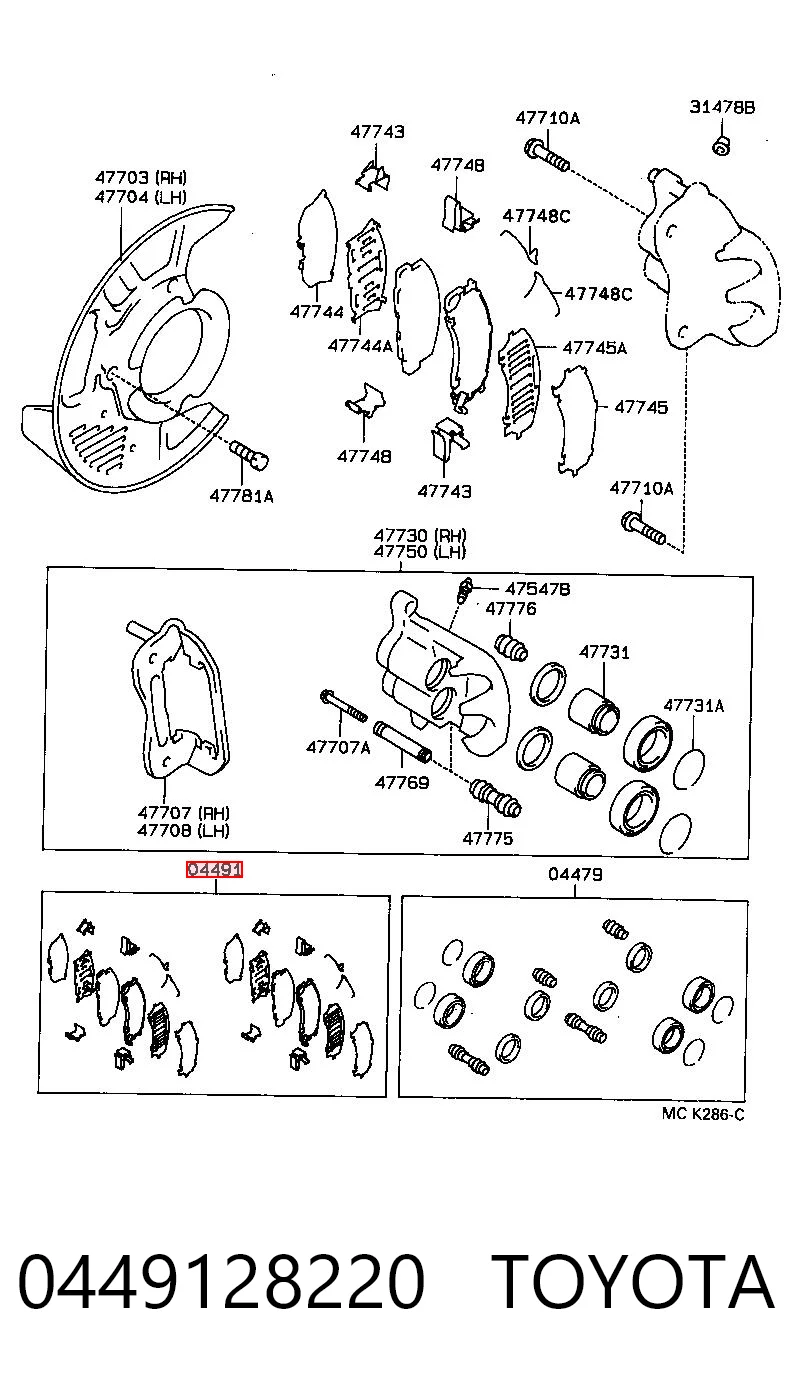 47703 (RH)
47704 (LH)
47743
47748
47710A
31478B
47748C
47748C
47744
47744A
47745A
47745
47748
47743
47781A
47710A
47730 (RH)
47750 (LH)
47547B
47776
47731
47731A
47707A
47769
47775
47707 (RH)
47708 (LH)
04491
04479
MC K286-C
0449128220 TOYOTA