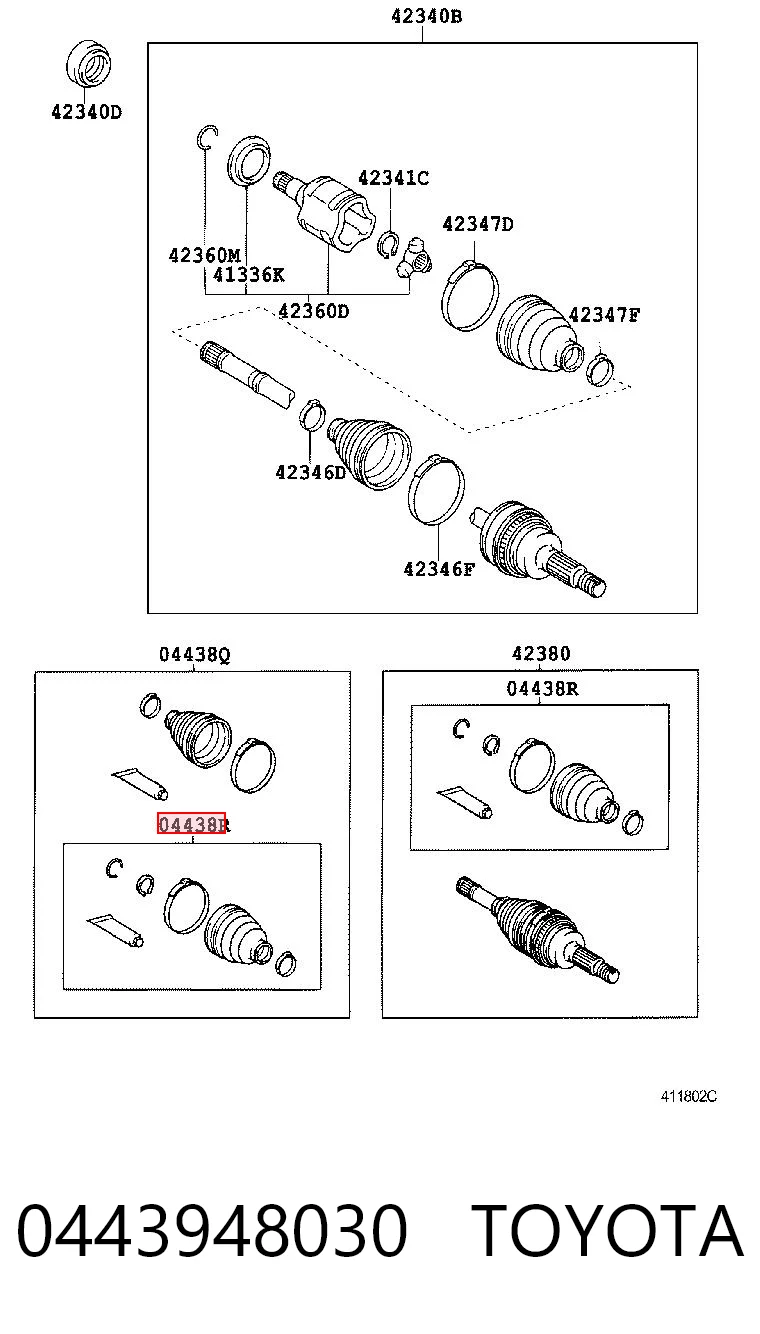 42340B

42340D

42341C

42347D

42360M

41336K

42360D

42347F

42346D

42346F

04438Q

04438R

42380

04438R

411802C

0443948030 TOYOTA