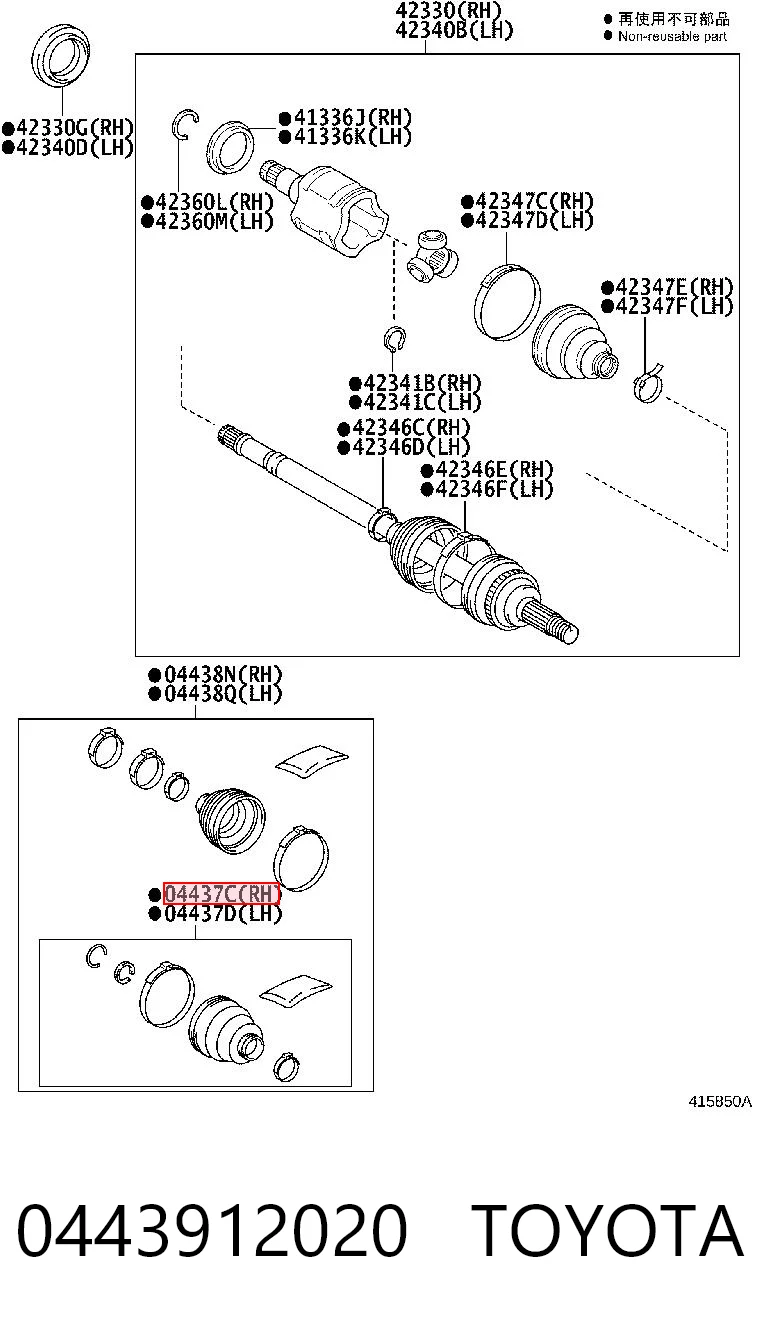 42330(RH)
42340B(LH)

● 再使用不可部品
● Non-reusable part

●42330G(RH)
●42340D(LH)

●41336J(RH)
●41336K(LH)

●42360L(RH)
●42360M(LH)

●42347C(RH)
●42347D(LH)

●42347E(RH)
●42347F(LH)

●42341B(RH)
●42341C(LH)

●42346C(RH)
●42346D(LH)

●42346E(RH)
●42346F(LH)

●04438N(RH)
●04438Q(LH)

●04437C(RH)
●04437D(LH)

415850A

0443912020 TOYOTA