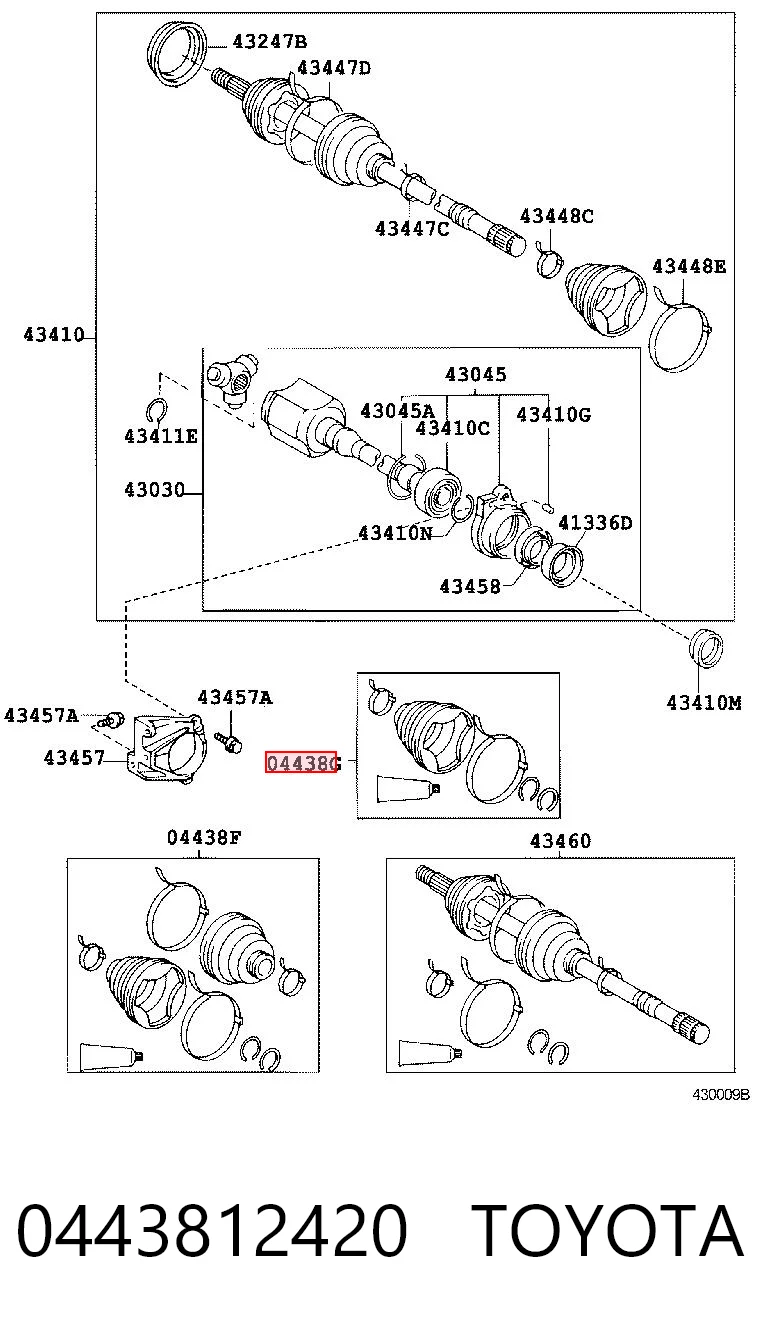 43247B
43447D
43447C
43448C
43448E
43410
43045
43045A
43410C
43410G
43411E
43030
43410N
41336D
43458
43410M
43457A
43457A
43457
04438G
04438F
43460
430009B

0443812420 TOYOTA