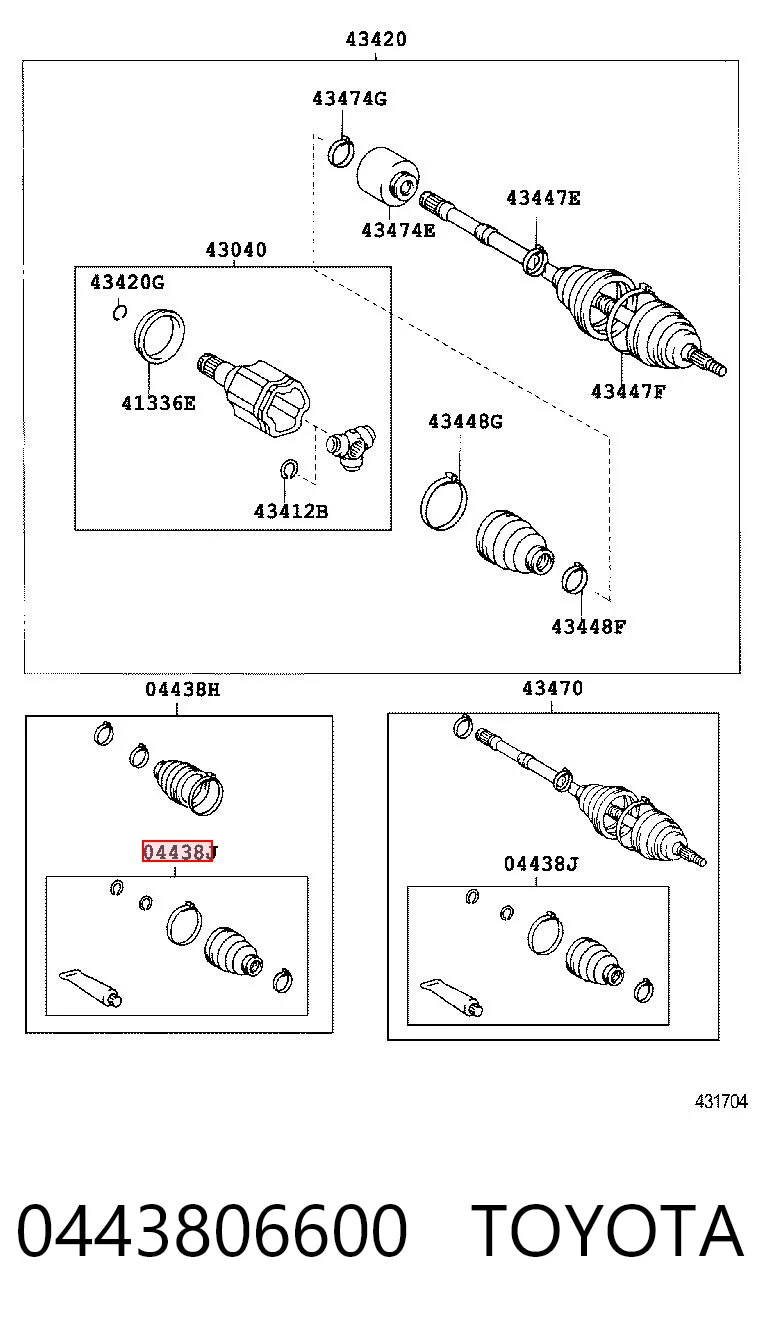 43420
43474G
43474E
43447E
43040
43420G
41336E
43412B
43448G
43447F
43448F
04438H
43470
04438J
04438J
431704
0443806600 TOYOTA