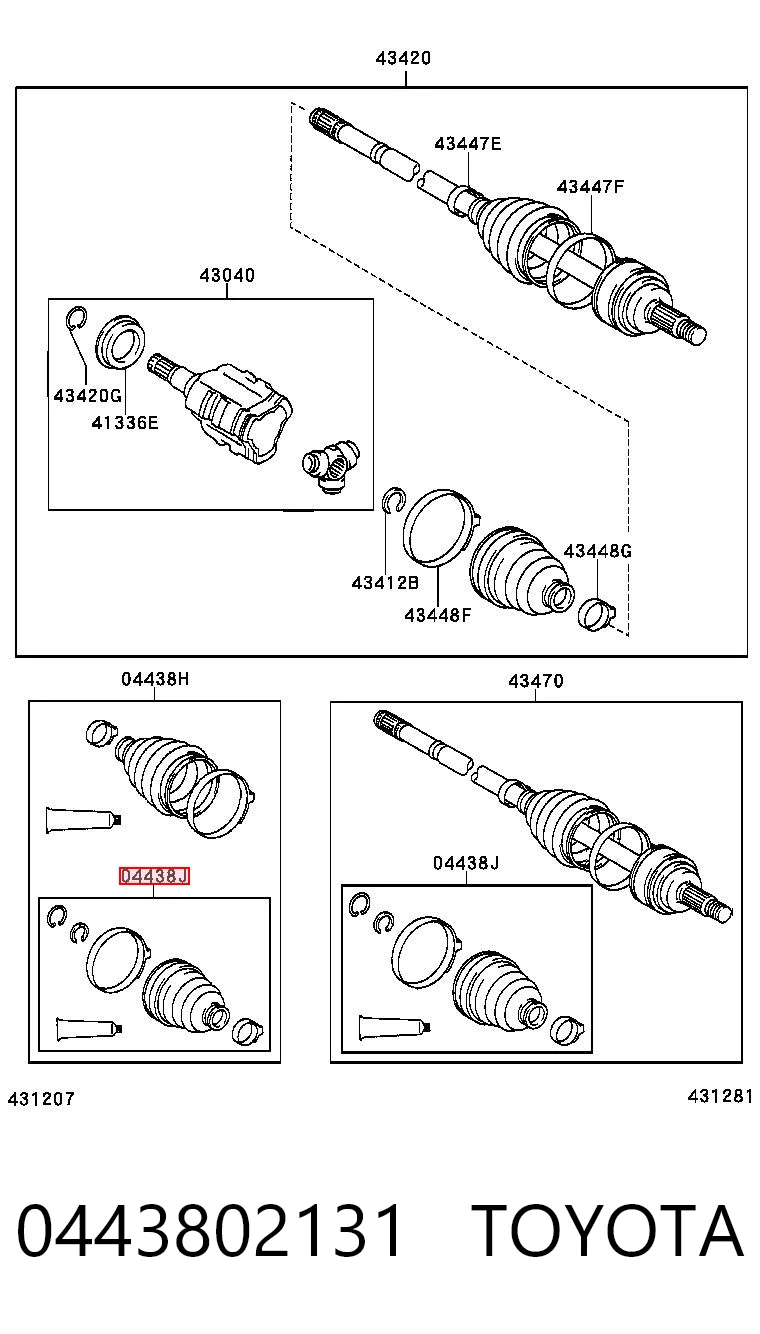 43420

43447E

43447F

43040

43420G

41336E

43412B

43448F

43448G

04438H

04438J

43470

04438J

431207

431281

0443802131 TOYOTA