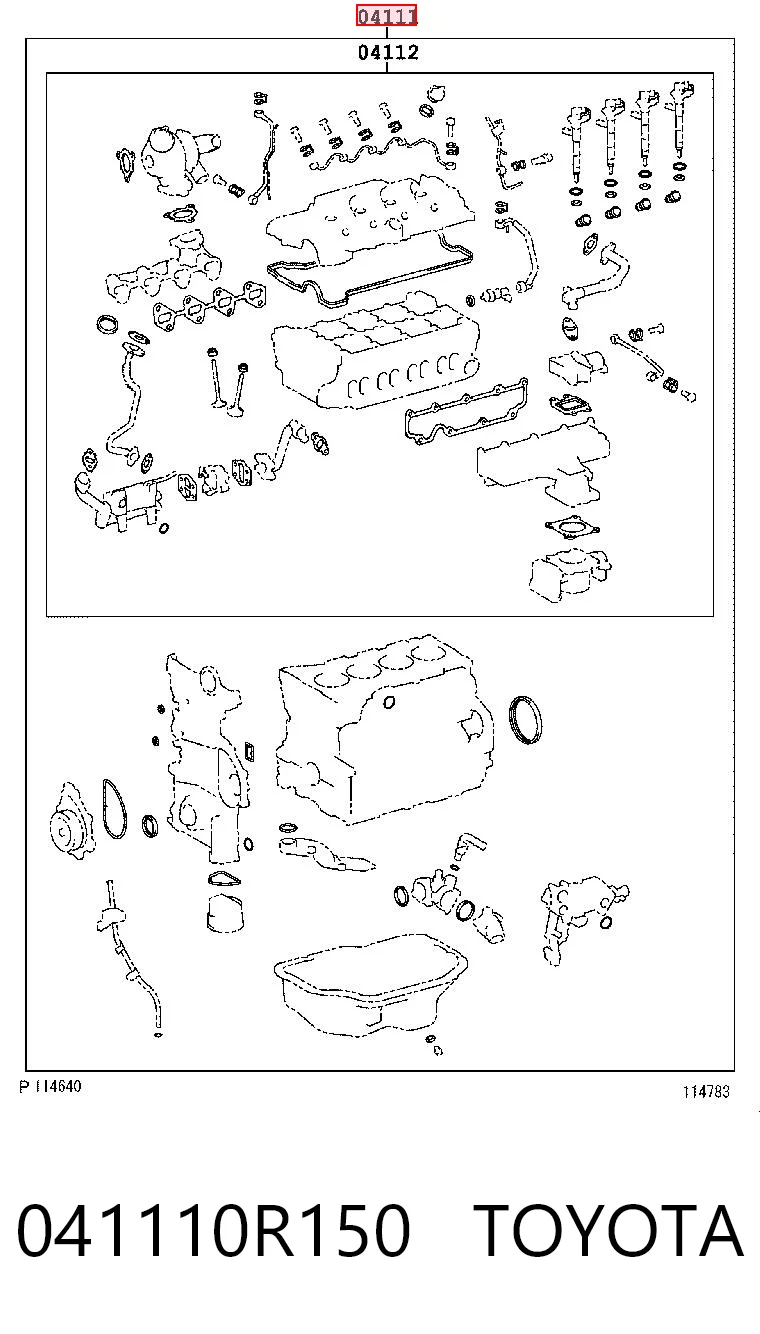 04111

04112

P 114640

114783

041110R150 TOYOTA