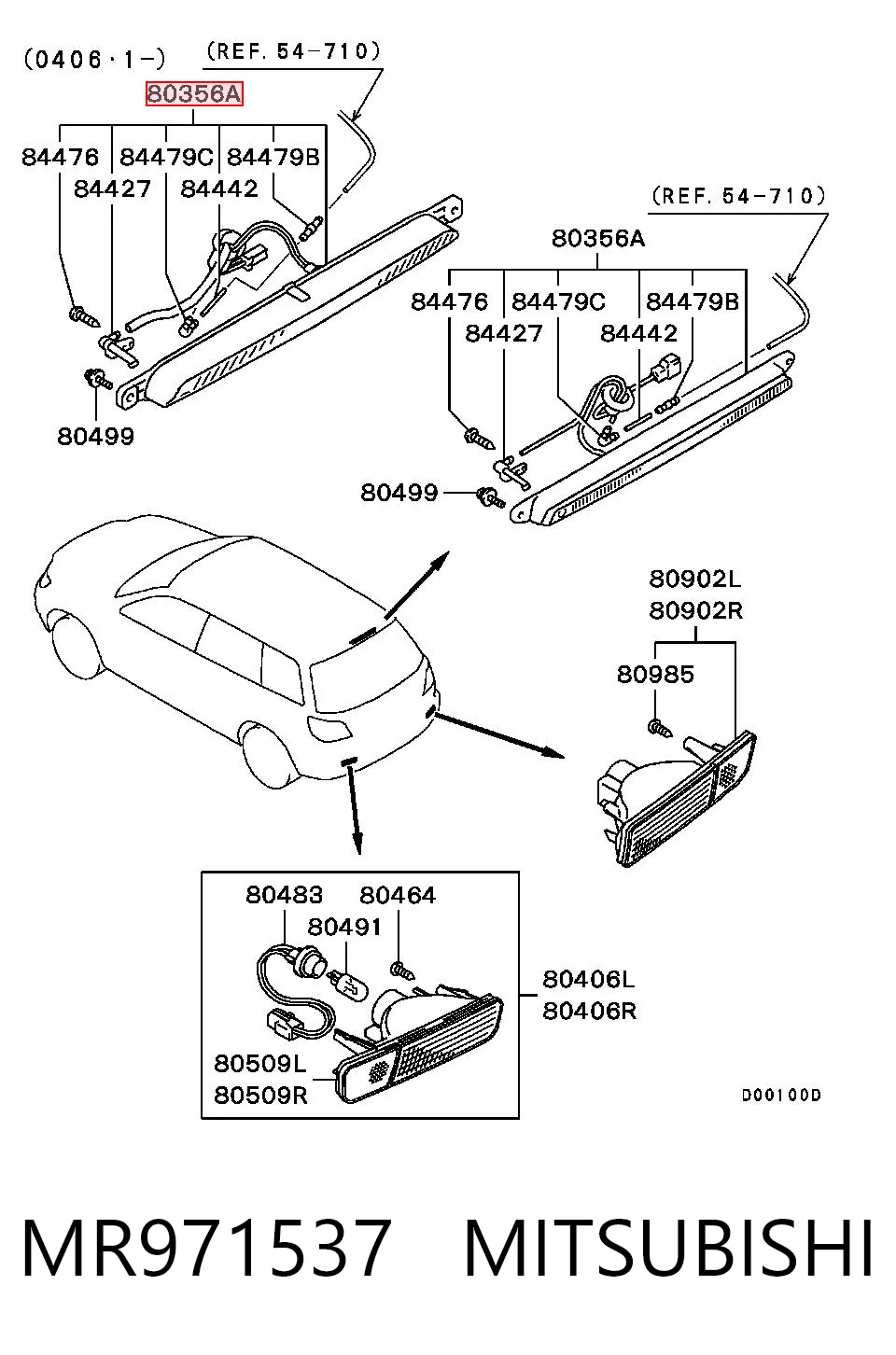 (0406·1-)
(REF. 54-710)
80356A
84476
84479C
84479B
84427
84442
80499

(REF. 54-710)
80356A
84476
84479C
84479B
84427
84442
80499

80902L
80902R
80985

80483
80464
80491
80406L
80406R
80509L
80509R

D00100D

MR971537 MITSUBISHI