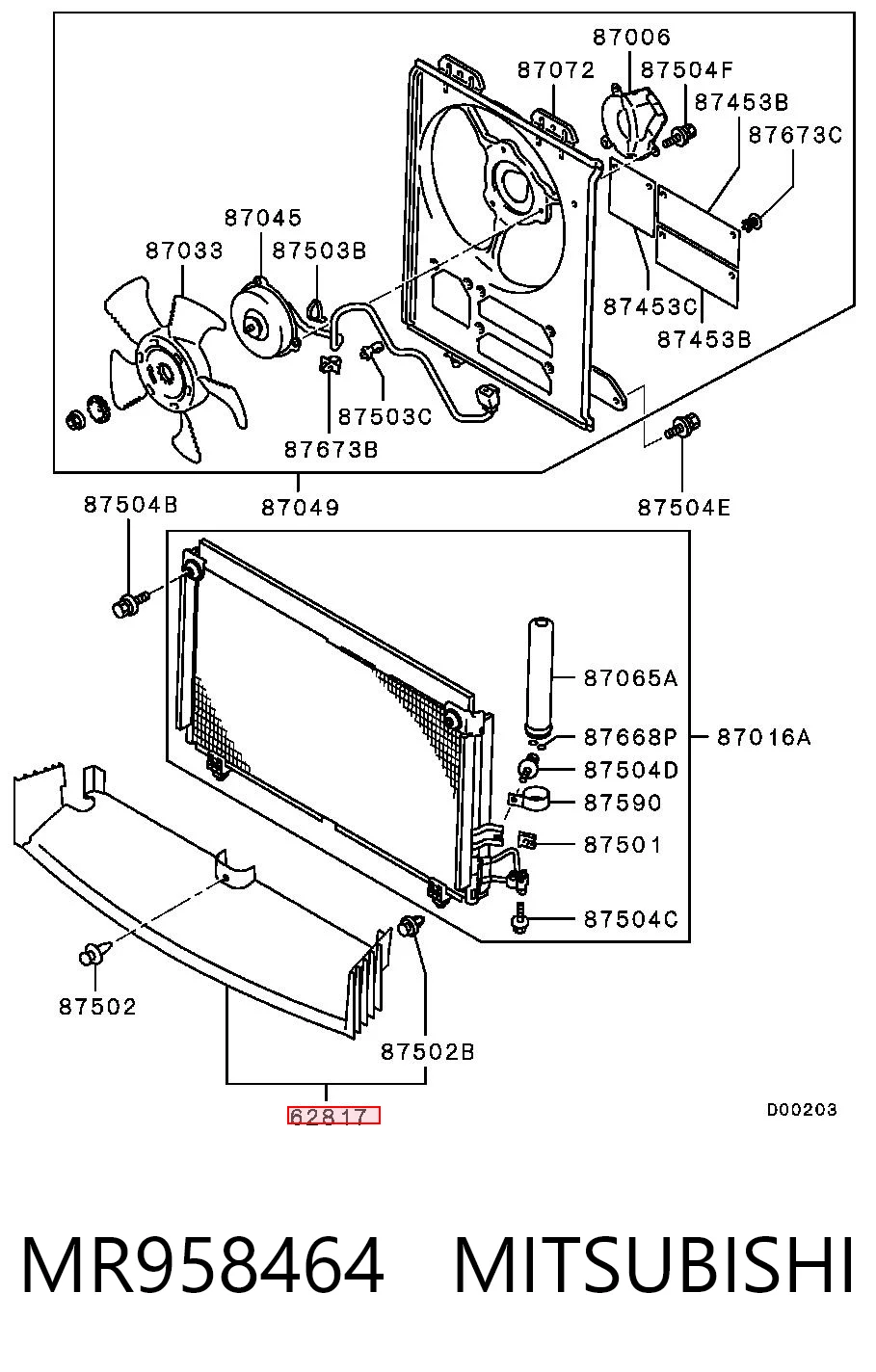 87006
87072
87504F
87453B
87673C
87045
87033
87503B
87453C
87453B
87503C
87673B
87504B
87049
87504E
87065A
87668P
87016A
87504D
87590
87501
87504C
87502
87502B
62817
D00203

MR958464 MITSUBISHI