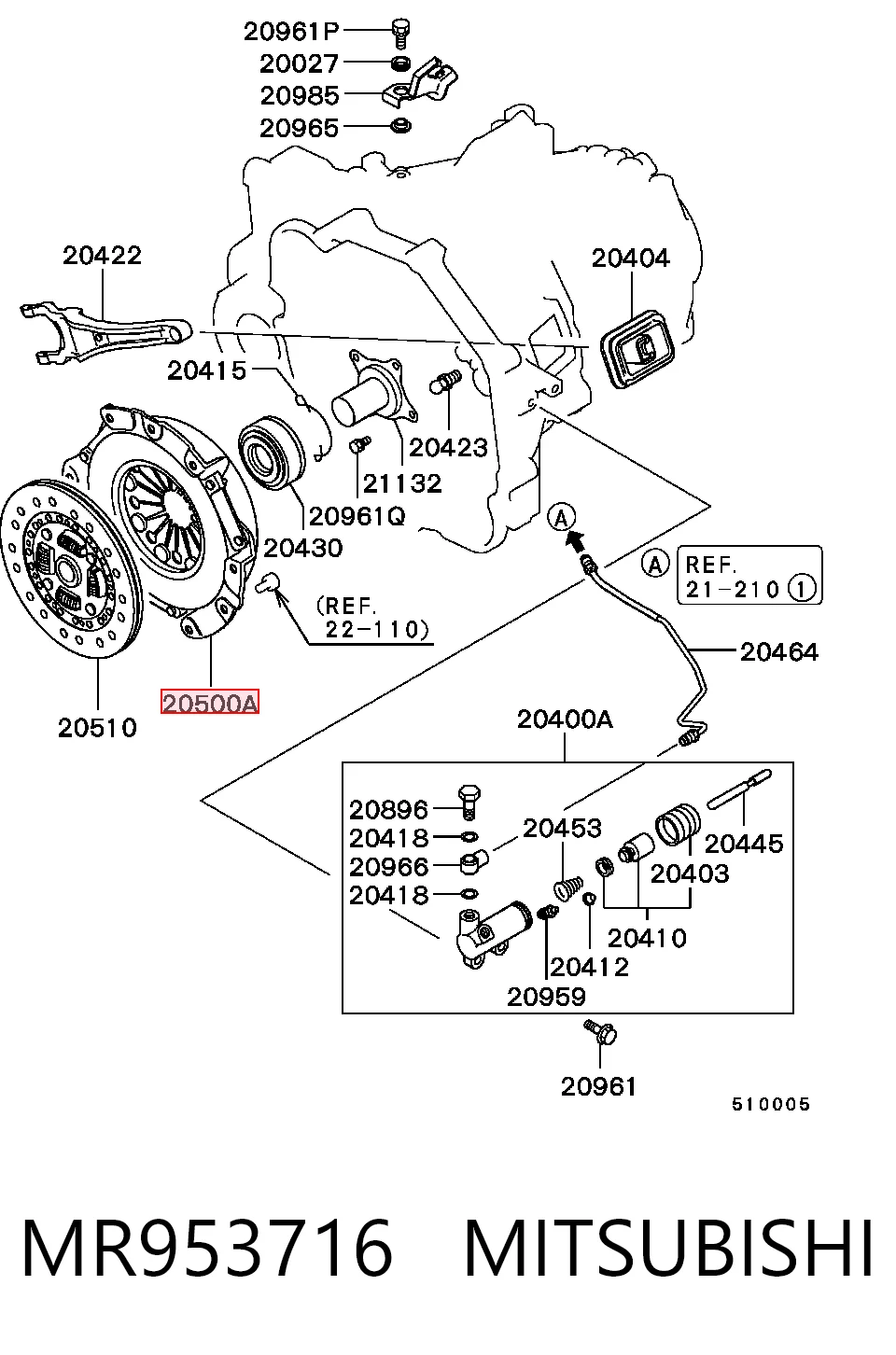 20961P
20027
20985
20965
20422
20404
20415
20423
21132
20961Q
20430
A
A REF. 21-210 1
(REF. 22-110)
20464
20500A
20510
20400A
20896
20418
20966
20418
20453
20445
20403
20410
20412
20959
20961
510005

MR953716 MITSUBISHI