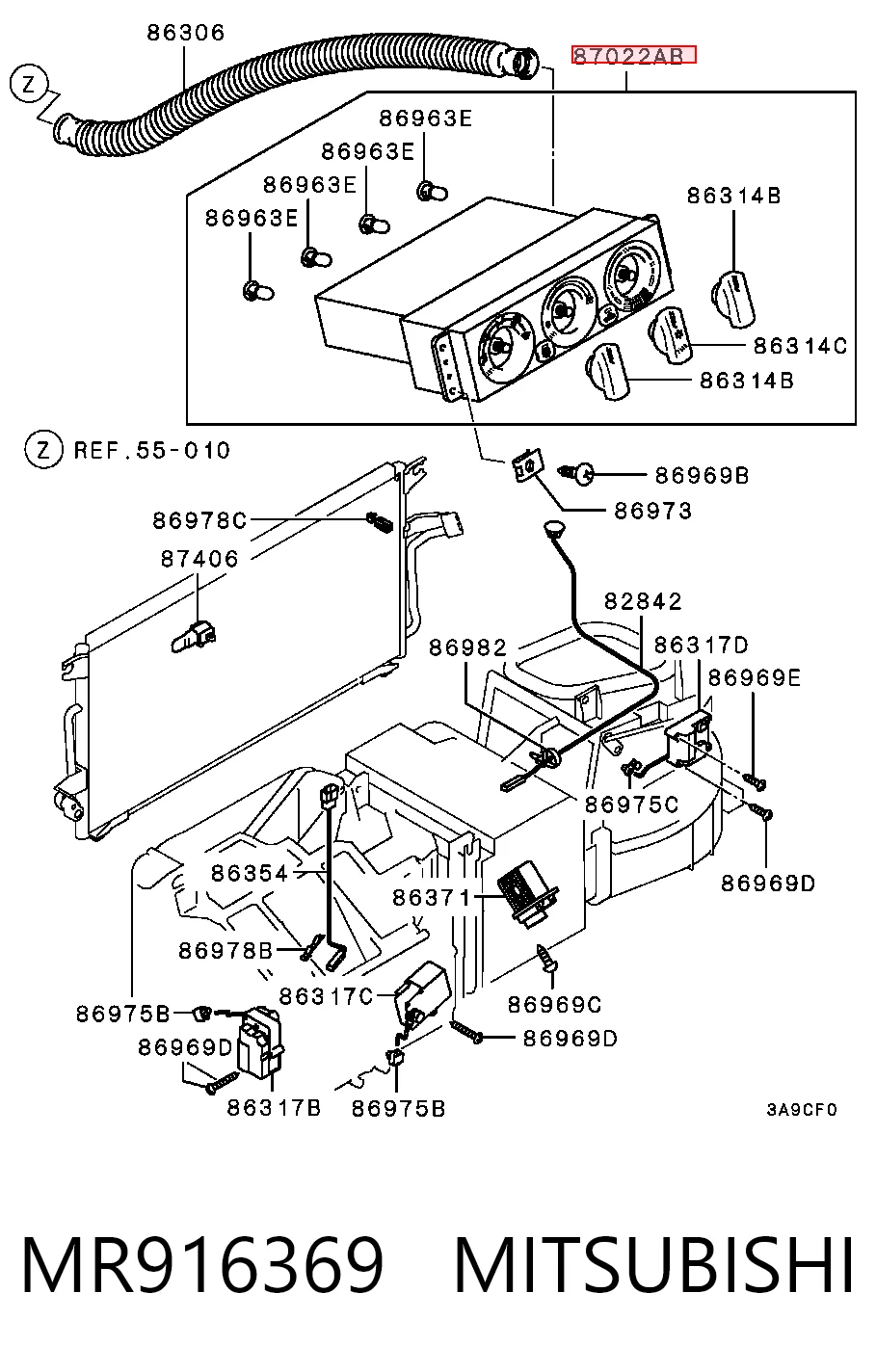 86306
Z
87022AB
86963E
86963E
86963E
86963E
86314B
86314C
86314B
Z REF.55-010
86969B
86973
86978C
87406
82842
86982
86317D
86969E
86975C
86969D
86354
86371
86978B
86317C
86969C
86975B
86969D
86969D
86317B
86975B
3A9CF0

MR916369 MITSUBISHI