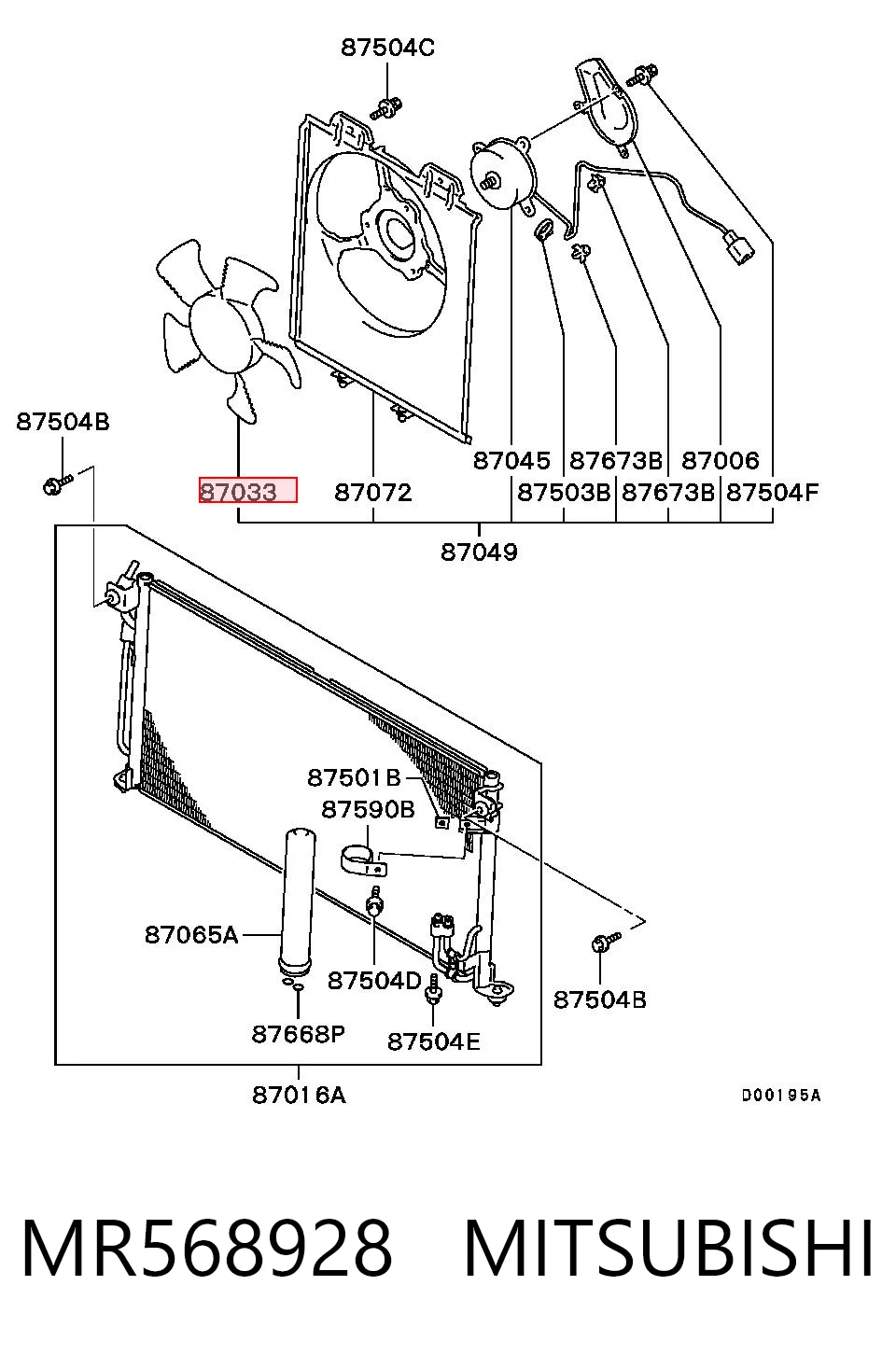 87504C

87504B

87045
87673B
87006

87033
87072
87503B
87673B
87504F

87049

87501B
87590B

87065A
87504D
87504B

87668P
87504E

87016A

D00195A

MR568928 MITSUBISHI