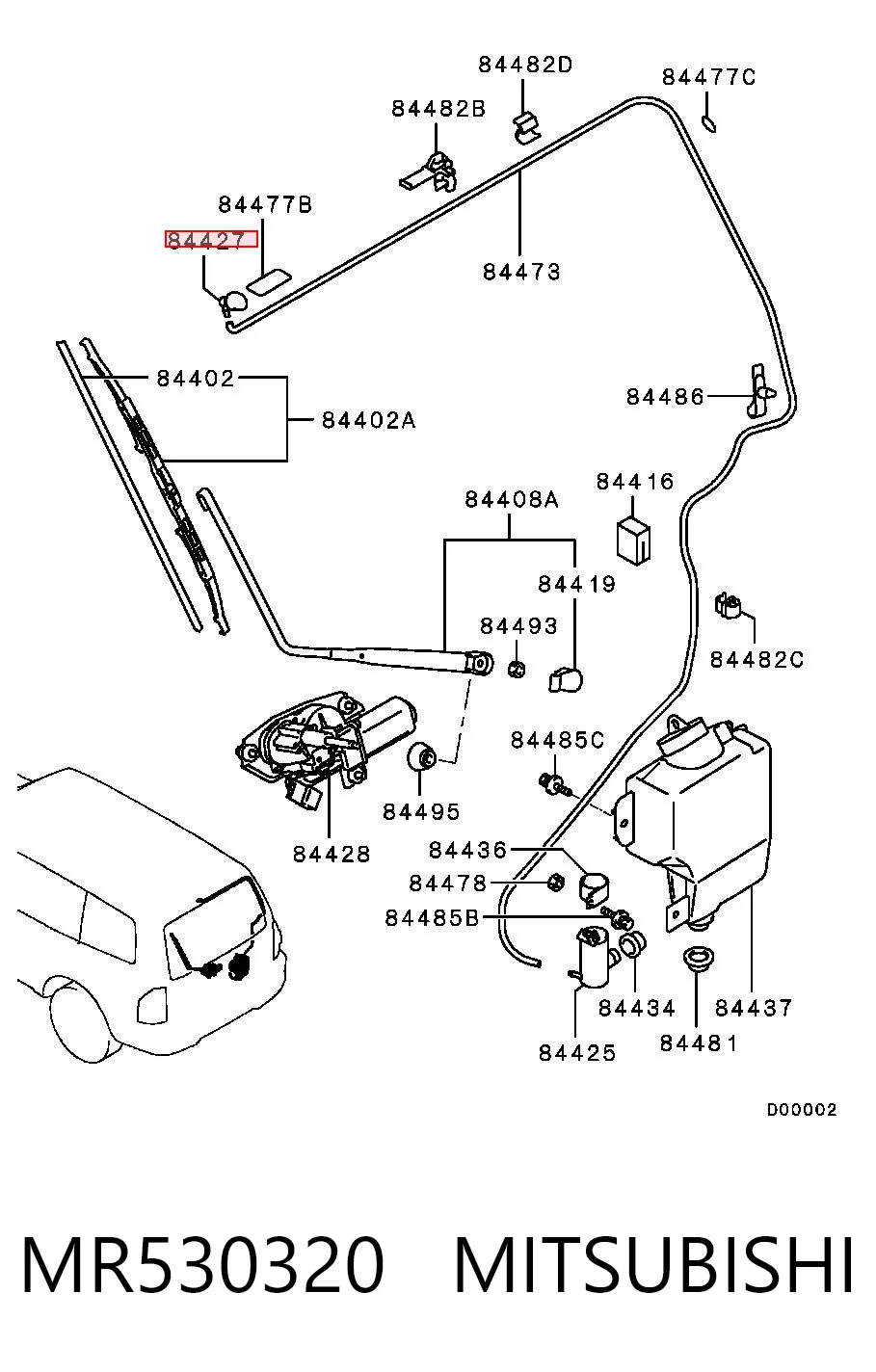 84482D
84477C
84482B
84477B
84427
84473
84402
84402A
84486
84416
84408A
84419
84493
84482C
84485C
84495
84428
84436
84478
84485B
84434
84437
84481
84425
D00002

MR530320 MITSUBISHI