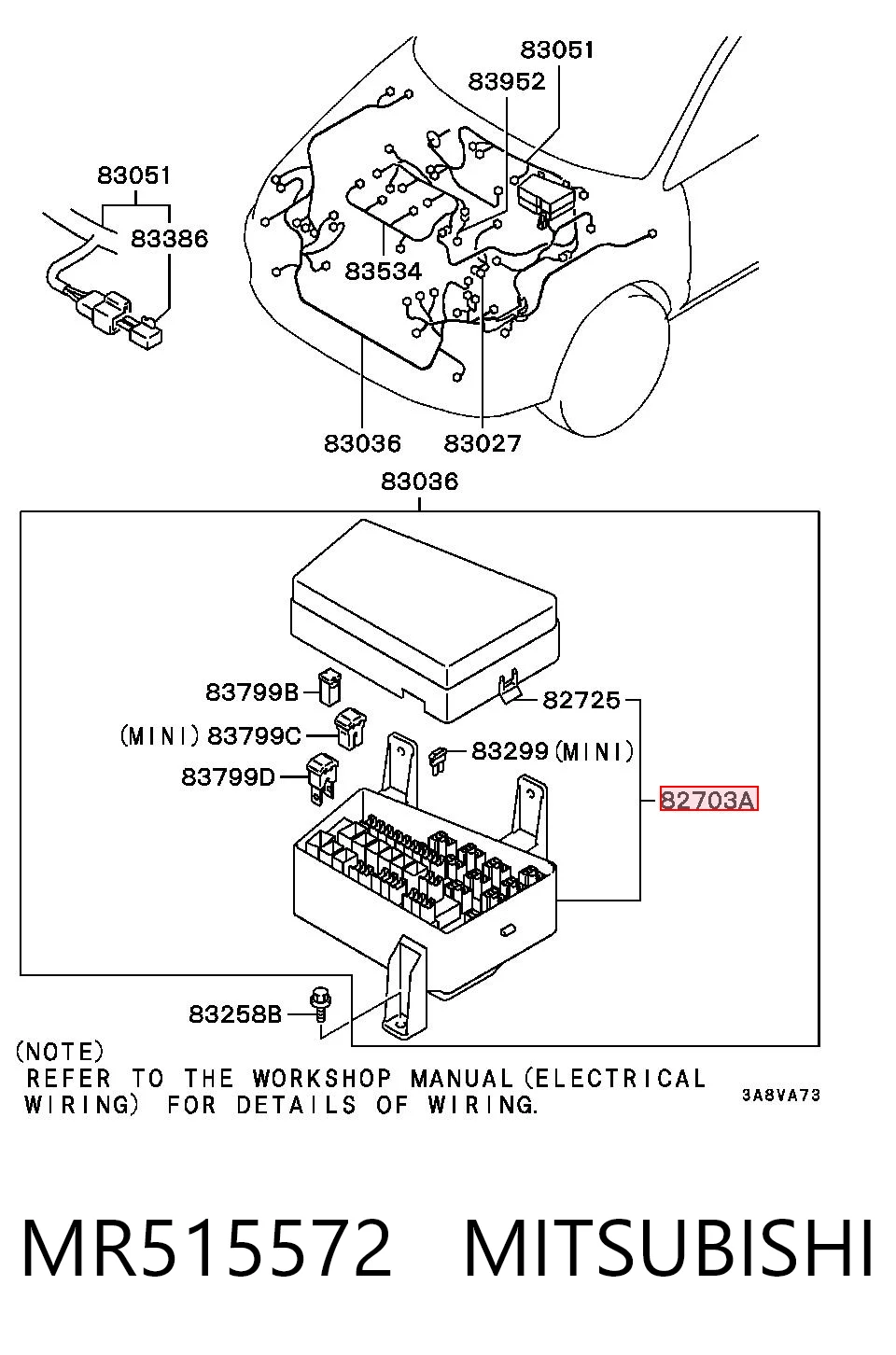 83051
83952
83051
83386
83534
83036
83027
83036
83799B
82725
(MINI) 83799C
83299 (MINI)
83799D
82703A
83258B
(NOTE)
REFER TO THE WORKSHOP MANUAL (ELECTRICAL WIRING) FOR DETAILS OF WIRING.
3A8VA73

MR515572 MITSUBISHI